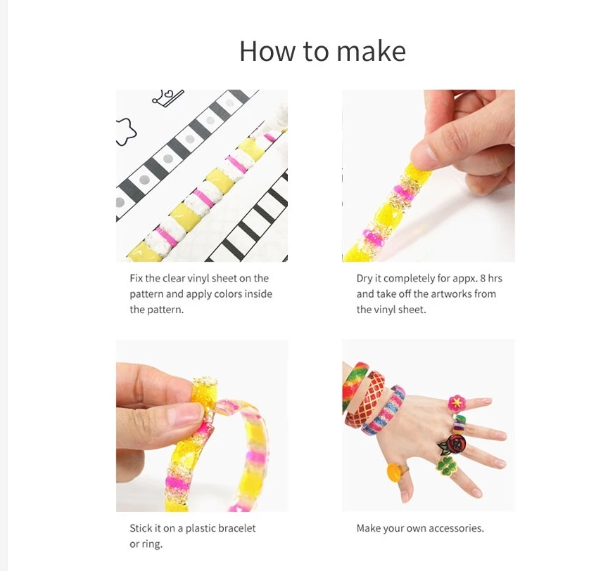 How to make

Fix the clear vinyl sheet on the pattern and apply colors inside the pattern.

Dry it completely for appx. 8 hrs and take off the artworks from the vinyl sheet.

Stick it on a plastic bracelet or ring.

Make your own accessories.