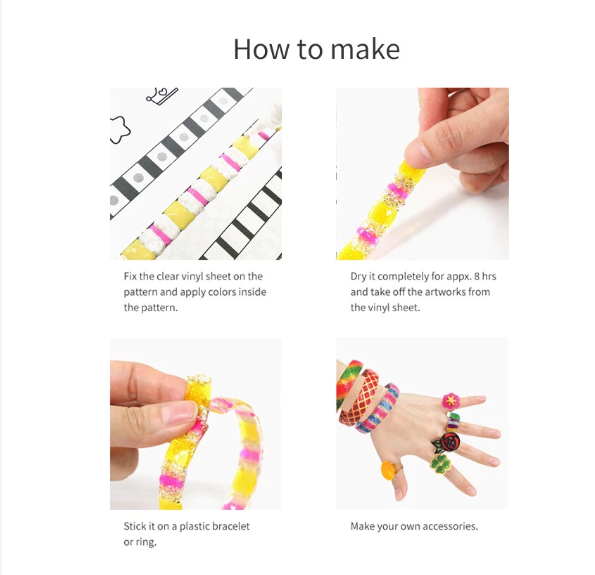 How to make

Fix the clear vinyl sheet on the pattern and apply colors inside the pattern.

Dry it completely for appx. 8 hrs and take off the artworks from the vinyl sheet.

Stick it on a plastic bracelet or ring.

Make your own accessories.