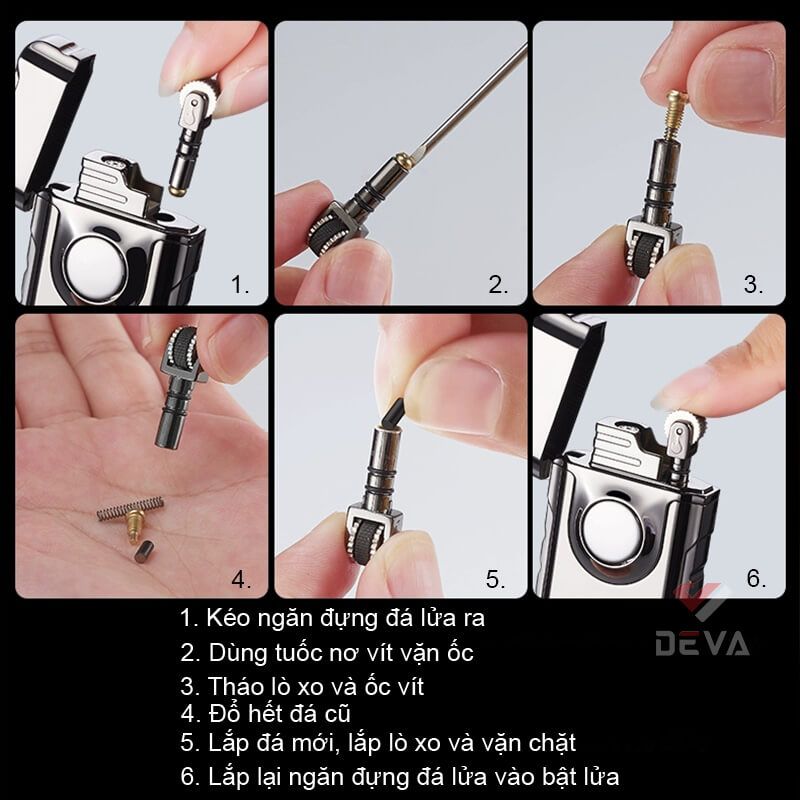 1.

2.

3.

4.

5.

6.

DEVA

1. Kéo ngăn đựng đá lửa ra
2. Dùng tuốc nơ vít vặn ốc
3. Tháo lò xo và ốc vít
4. Đổ hết đá cũ
5. Lắp đá mới, lắp lò xo và vặn chặt
6. Lắp lại ngăn đựng đá lửa vào bật lửa