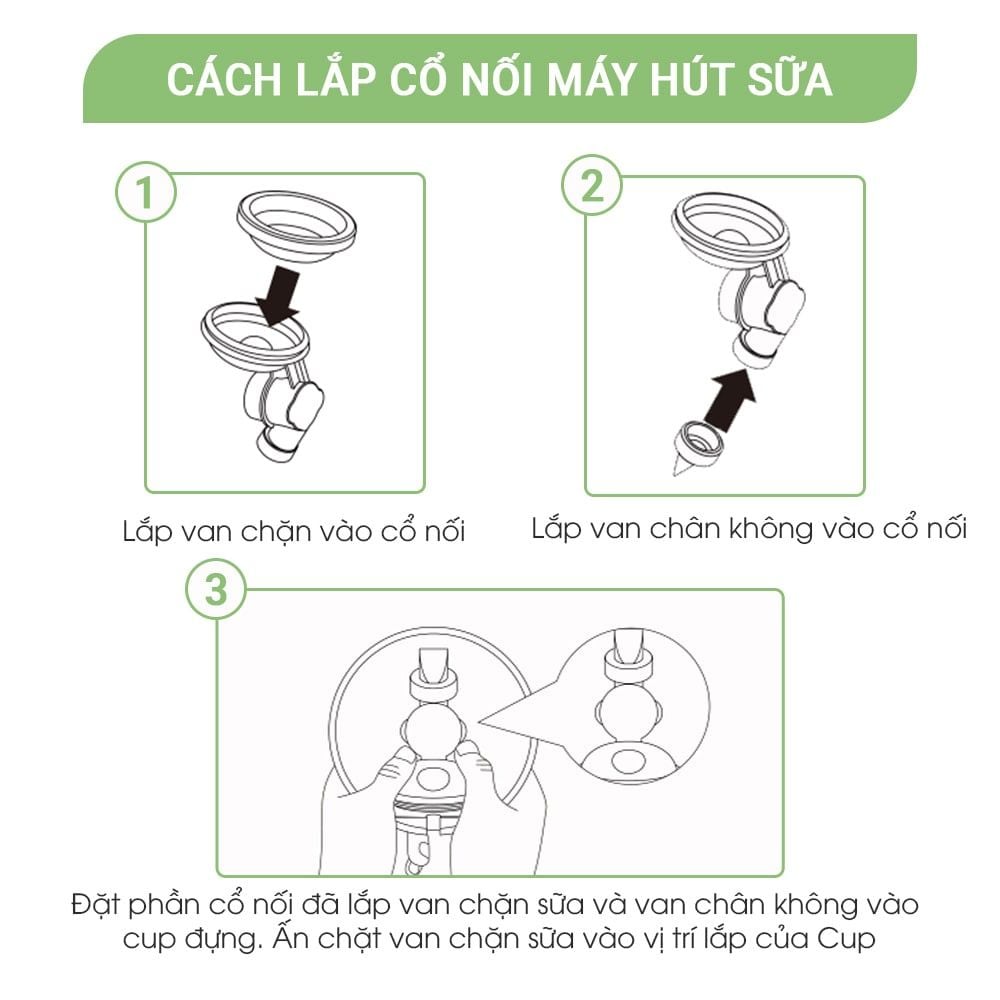 CÁCH LẮP CỔ NỐI MÁY HÚT SỮA

1

Lắp van chặn vào cổ nối

2

Lắp van chân không vào cổ nối

3

Đặt phần cổ nối đã lắp van chặn sữa và van chân không vào cup đựng. Ấn chặt van chặn sữa vào vị trí lắp của Cup