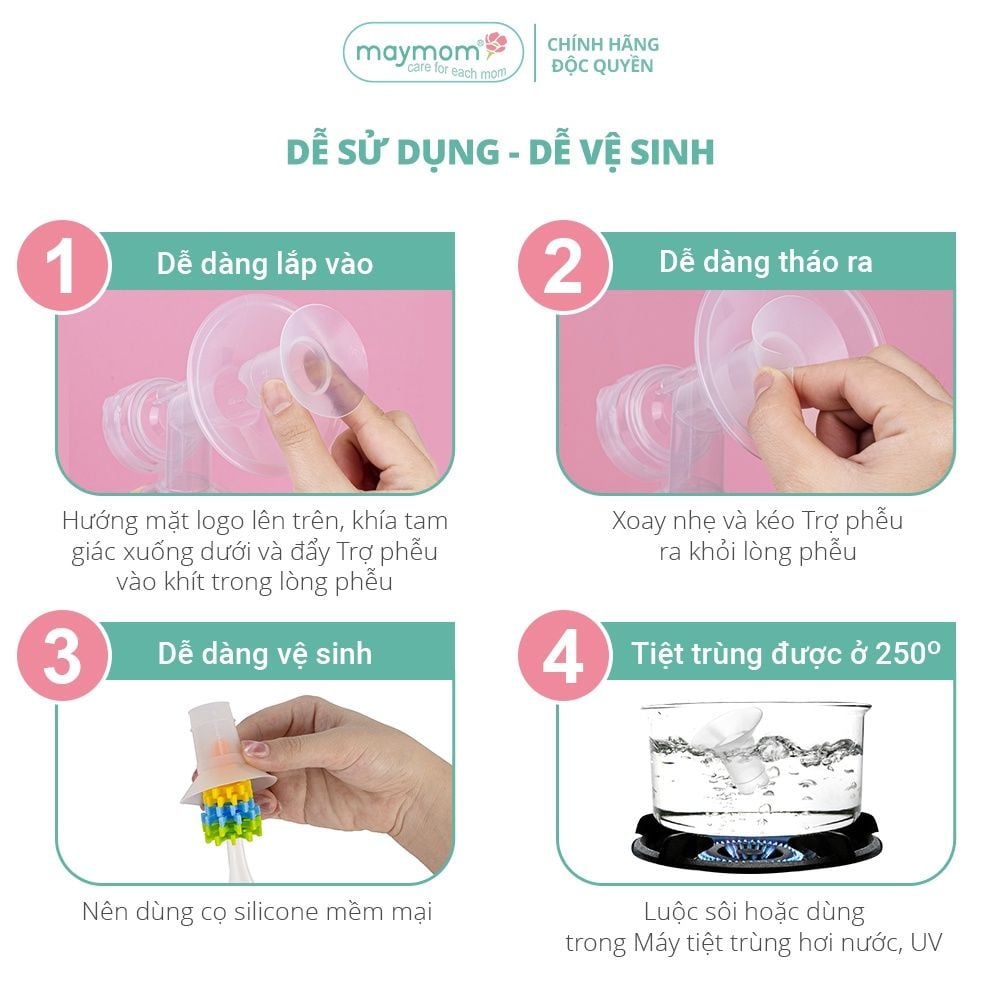 maymom® care for each mom

CHÍNH HÃNG ĐỘC QUYỀN

DỄ SỬ DỤNG - DỄ VỆ SINH

1 Dễ dàng lắp vào

Hướng mặt logo lên trên, khía tam giác xuống dưới và đẩy Trợ phễu vào khít trong lòng phễu

2 Dễ dàng tháo ra

Xoay nhẹ và kéo Trợ phễu ra khỏi lòng phễu

3 Dễ dàng vệ sinh

Nên dùng cọ silicone mềm mại

4 Tiệt trùng được ở $250^o$

Luộc sôi hoặc dùng trong Máy tiệt trùng hơi nước, UV