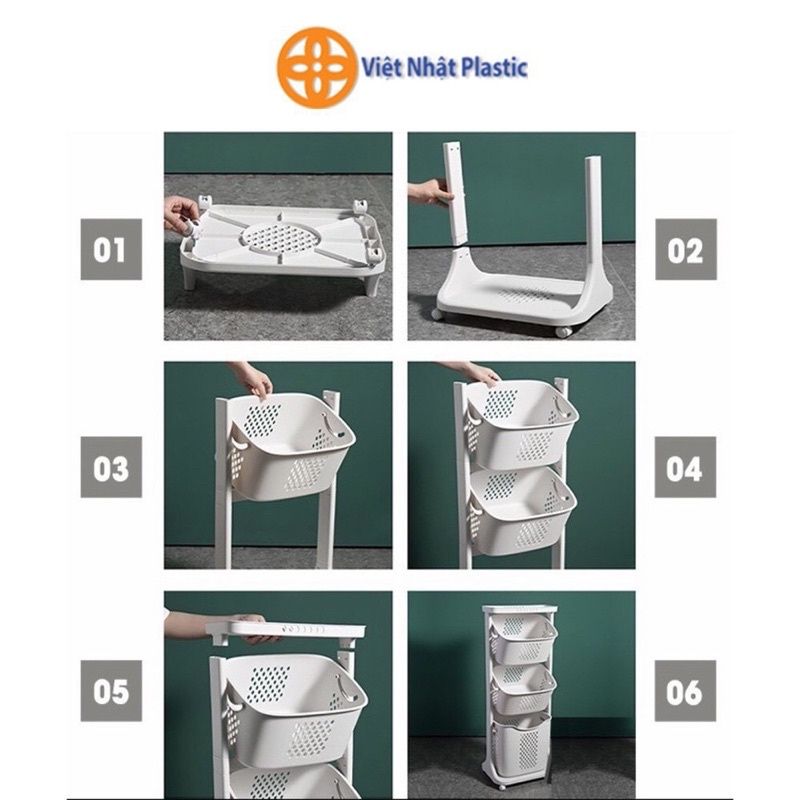 Việt Nhật Plastic

01

02

03

04

05

06