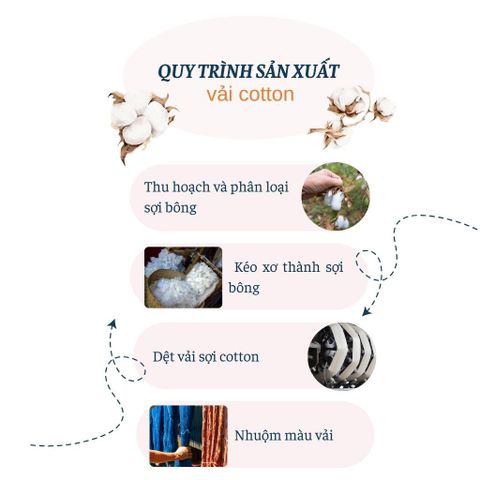 QUY TRÌNH SẢN XUẤT
vải cotton

Thu hoạch và phân loại sợi bông

Kéo xơ thành sợi bông

Dệt vải sợi cotton

Nhuộm màu vải