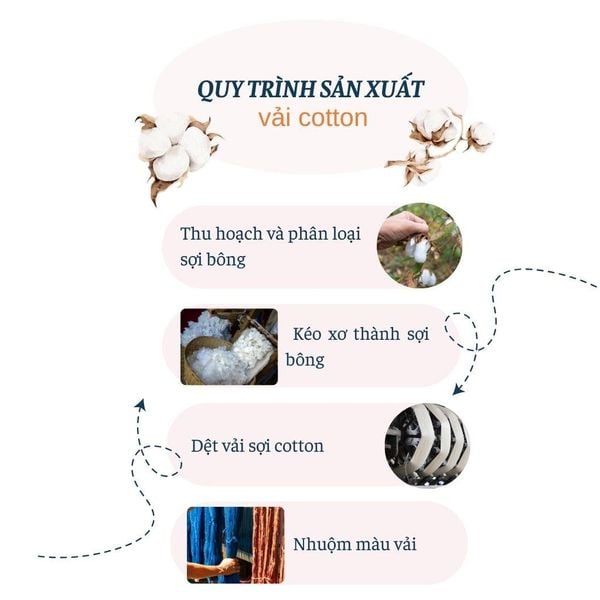 QUY TRÌNH SẢN XUẤT
vải cotton

Thu hoạch và phân loại sợi bông

Kéo xơ thành sợi bông

Dệt vải sợi cotton

Nhuộm màu vải