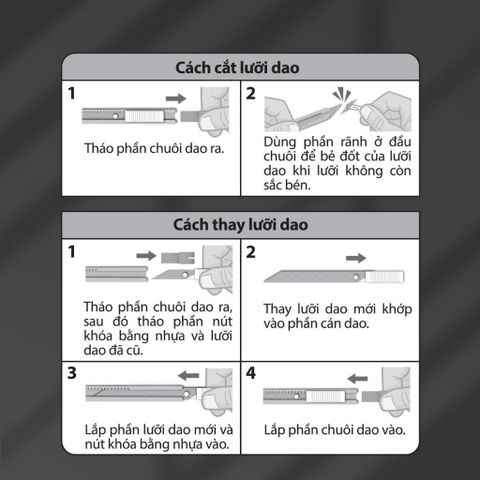 Cách cắt lưỡi dao

1
Tháo phần chuôi dao ra.

2
Dùng phần rãnh ở đầu chuôi để bẻ đốt của lưỡi dao khi lưỡi không còn sắc bén.

Cách thay lưỡi dao

1
Tháo phần chuôi dao ra, sau đó tháo phần nút khóa bằng nhựa và lưỡi dao đã cũ.

2
Thay lưỡi dao mới khớp vào phần cán dao.

3
Lắp phần lưỡi dao mới và nút khóa bằng nhựa vào.

4
Lắp phần chuôi dao vào.