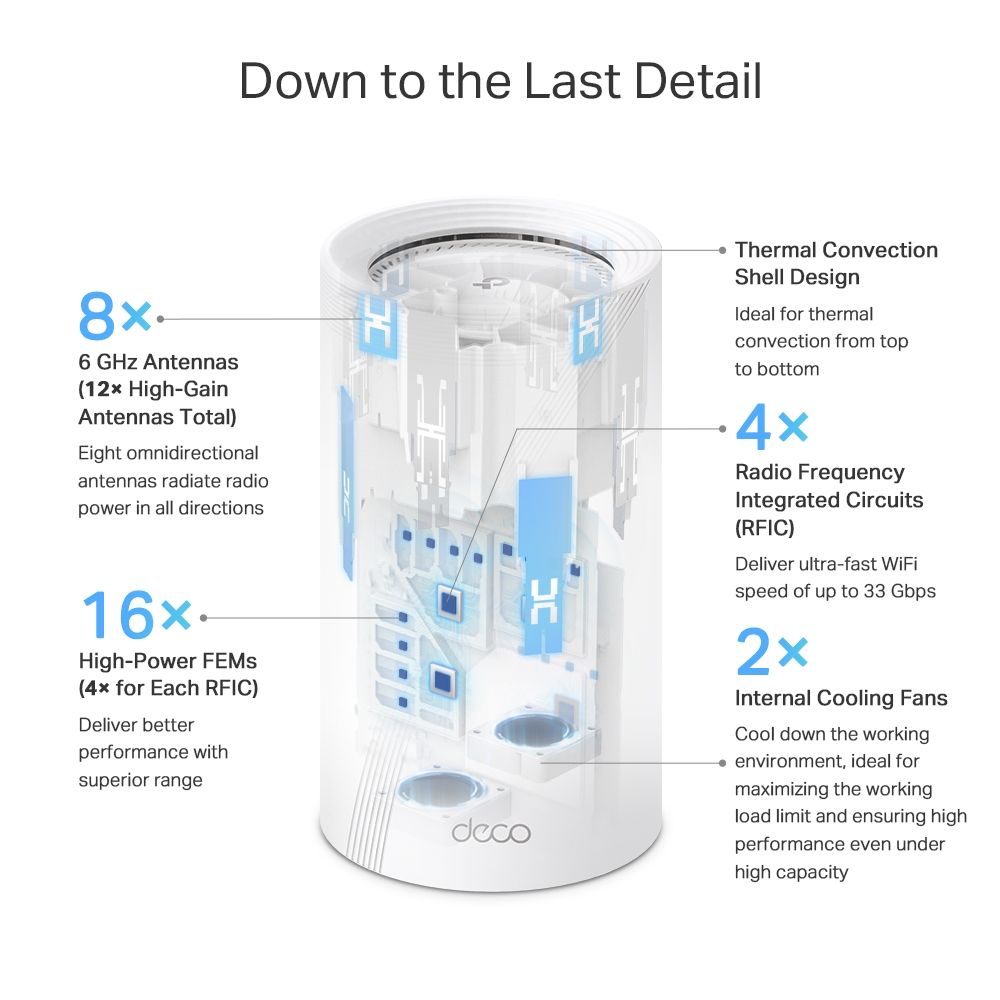 Down to the Last Detail

8×
6 GHz Antennas
(12× High-Gain Antennas Total)
Eight omnidirectional antennas radiate radio power in all directions

16×
High-Power FEMs
(4× for Each RFIC)
Deliver better performance with superior range

Thermal Convection Shell Design
Ideal for thermal convection from top to bottom

4×
Radio Frequency Integrated Circuits (RFIC)
Deliver ultra-fast WiFi speed of up to 33 Gbps

2×
Internal Cooling Fans
Cool down the working environment, ideal for maximizing the working load limit and ensuring high performance even under high capacity

deco