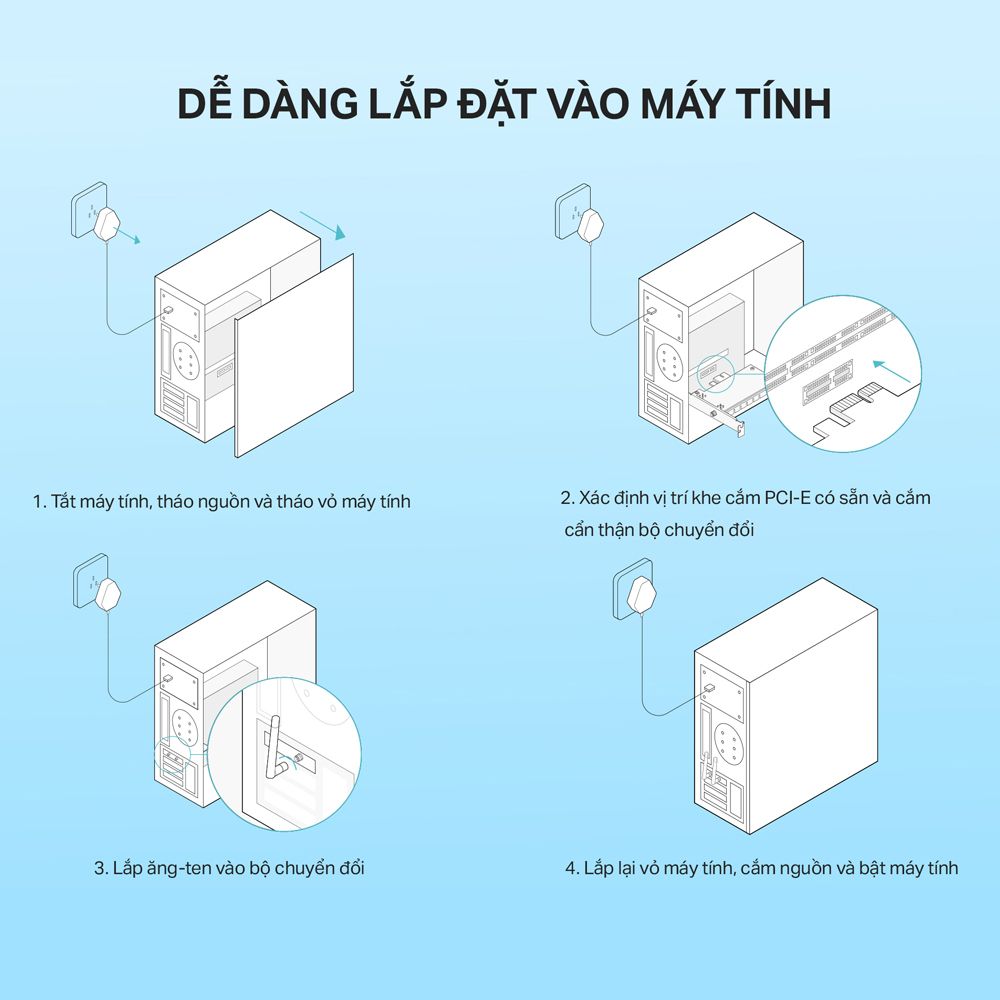 DỄ DÀNG LẮP ĐẶT VÀO MÁY TÍNH

1. Tắt máy tính, tháo nguồn và tháo vỏ máy tính

2. Xác định vị trí khe cắm PCI-E có sẵn và cắm cẩn thận bộ chuyển đổi

3. Lắp ăng-ten vào bộ chuyển đổi

4. Lắp lại vỏ máy tính, cắm nguồn và bật máy tính