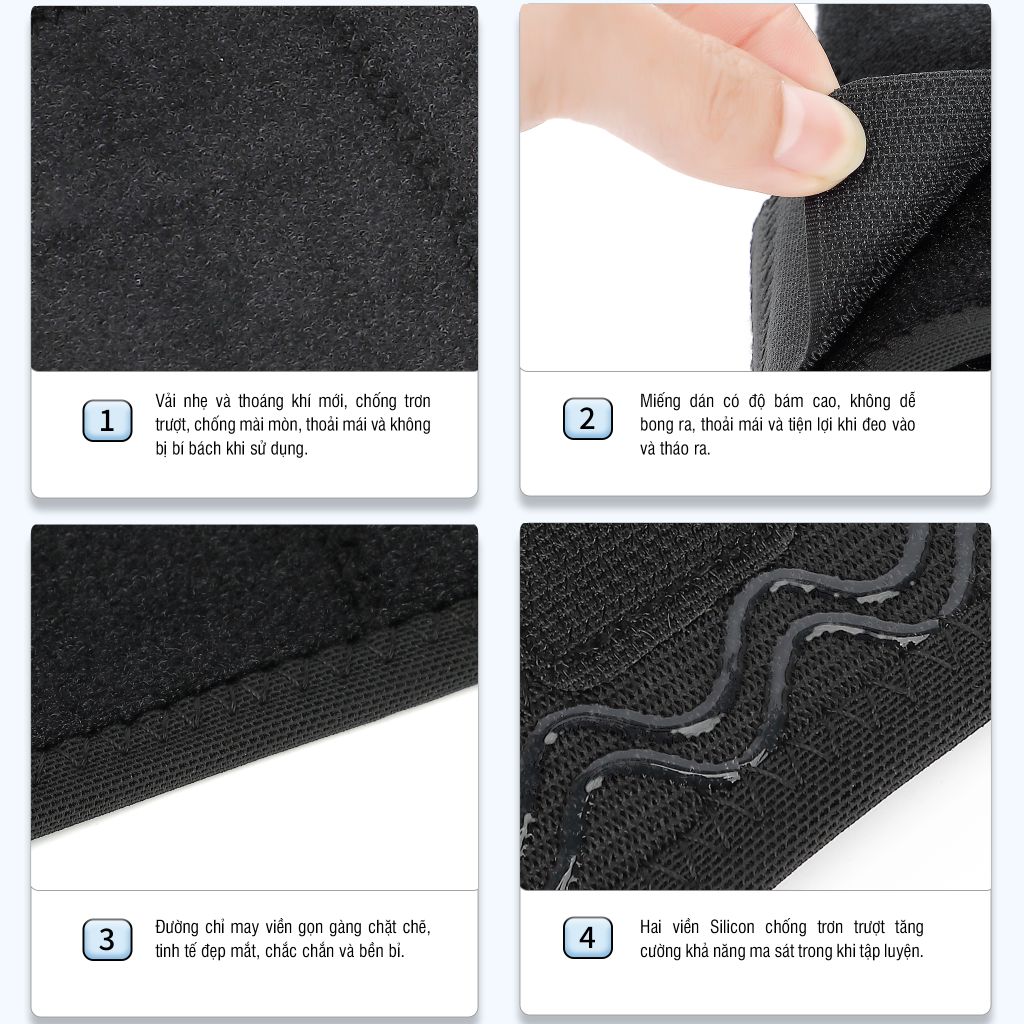 1

Vải nhẹ và thoáng khí mới, chống trơn trượt, chống mài mòn, thoải mái và không bị bí bách khi sử dụng.

2

Miếng dán có độ bám cao, không dễ bong ra, thoải mái và tiện lợi khi đeo vào và tháo ra.

3

Đường chỉ may viền gọn gàng chặt chẽ, tinh tế đẹp mắt, chắc chắn và bền bỉ.

4

Hai viền Silicon chống trơn trượt tăng cường khả năng ma sát trong khi tập luyện.