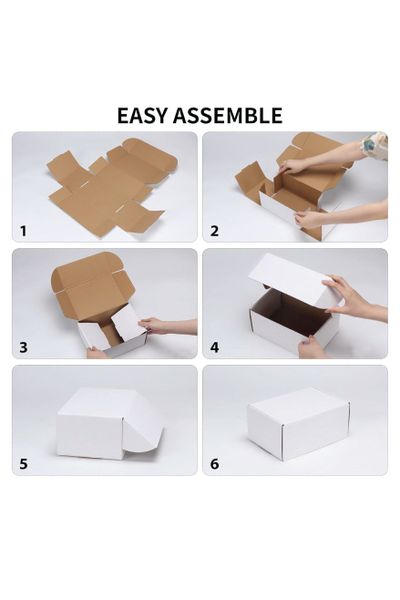 EASY ASSEMBLE

1

2

3

4

5

6