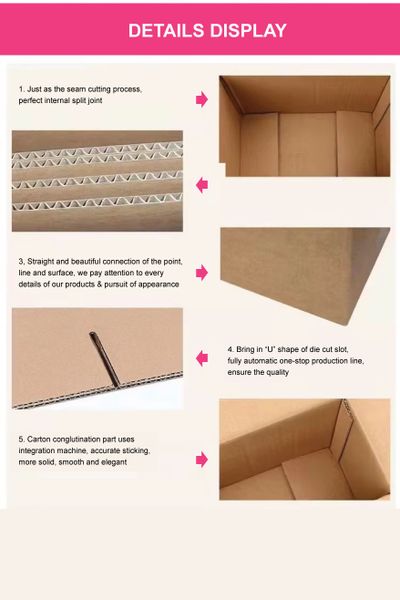 DETAILS DISPLAY

1. Just as the seam cutting process, perfect internal split joint

3, Straight and beautiful connection of the point, line and surface, we pay attention to every details of our products & pursuit of appearance

4. Bring in "U" shape of die cut slot, fully automatic one-stop production line, ensure the quality

5. Carton conglutination part uses integration machine, accurate sticking, more solid, smooth and elegant