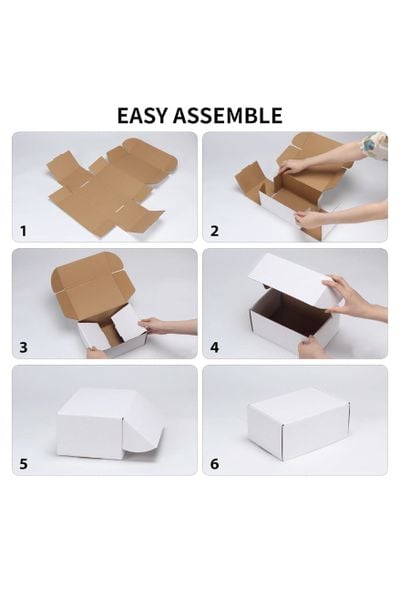 EASY ASSEMBLE

1

2

3

4

5

6