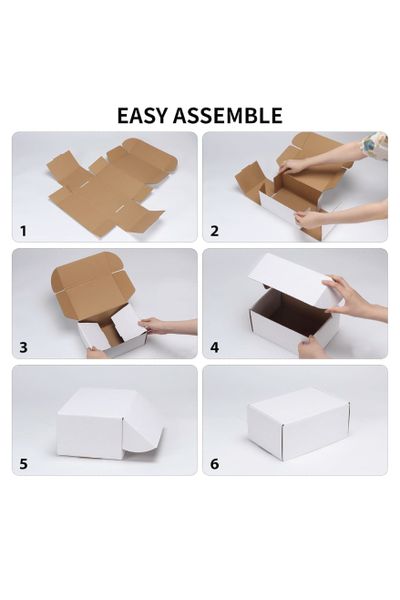 EASY ASSEMBLE

1

2

3

4

5

6