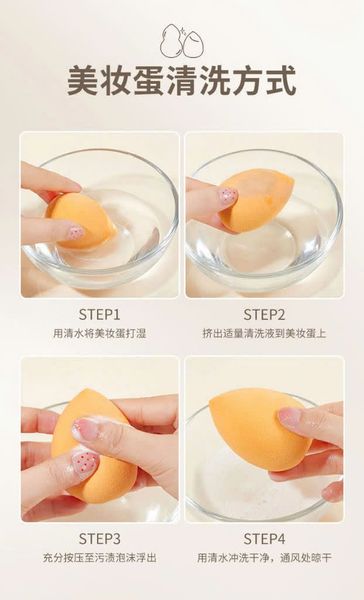 美妆蛋清洗方式

STEP1
用清水将美妆蛋打湿

STEP2
挤出适量清洗液到美妆蛋上

STEP3
充分按压至污渍泡沫浮出

STEP4
用清水冲洗干净，通风处晾干