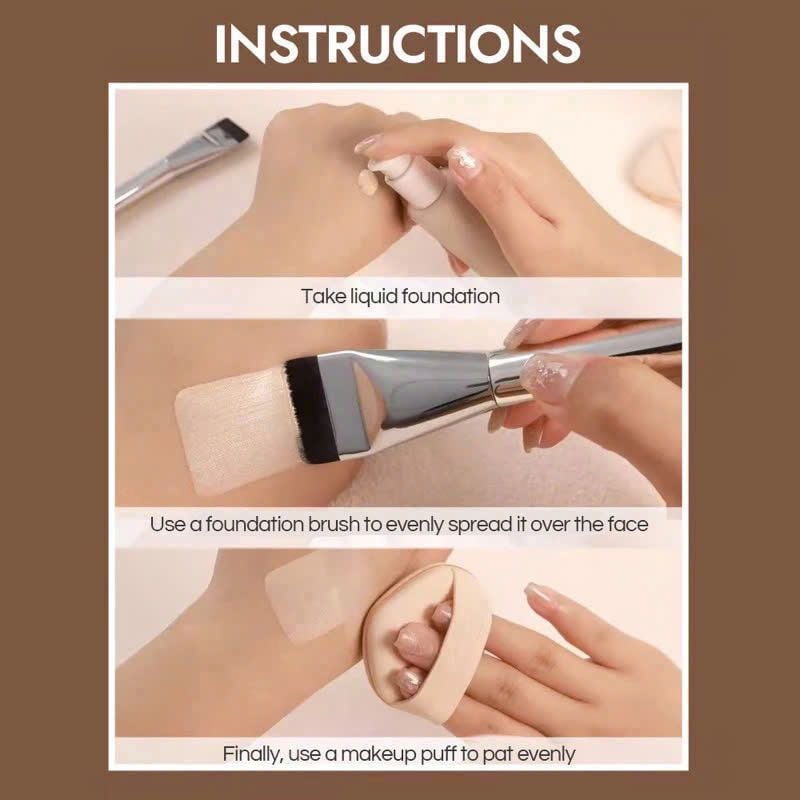 INSTRUCTIONS

Take liquid foundation

Use a foundation brush to evenly spread it over the face

Finally, use a makeup puff to pat evenly