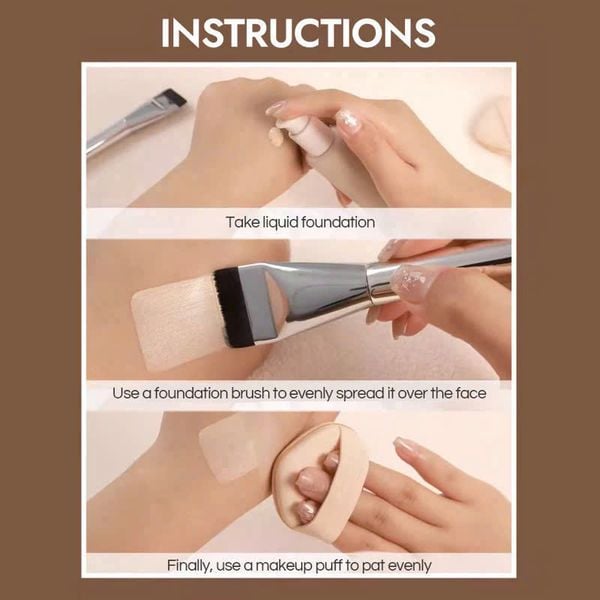 INSTRUCTIONS

Take liquid foundation

Use a foundation brush to evenly spread it over the face

Finally, use a makeup puff to pat evenly