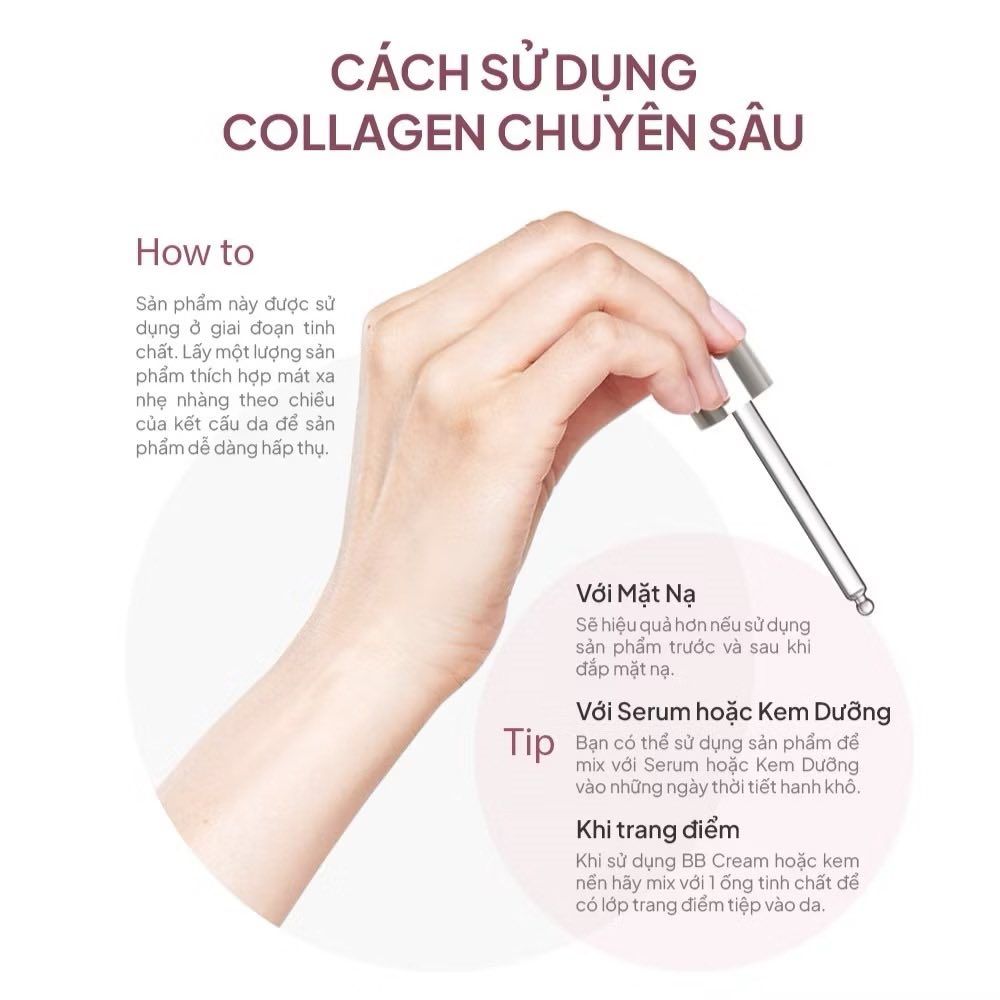 CÁCH SỬ DỤNG
COLLAGEN CHUYÊN SÂU

How to

Sản phẩm này được sử dụng ở giai đoạn tinh chất. Lấy một lượng sản phẩm thích hợp mát xa nhẹ nhàng theo chiều của kết cấu da để sản phẩm dễ dàng hấp thụ.

Tip

Với Mặt Nạ
Sẽ hiệu quả hơn nếu sử dụng sản phẩm trước và sau khi đắp mặt nạ.

Với Serum hoặc Kem Dưỡng
Bạn có thể sử dụng sản phẩm để mix với Serum hoặc Kem Dưỡng vào những ngày thời tiết hanh khô.

Khi trang điểm
Khi sử dụng BB Cream hoặc kem nền hãy mix với 1 ống tinh chất để có lớp trang điểm tiệp vào da.