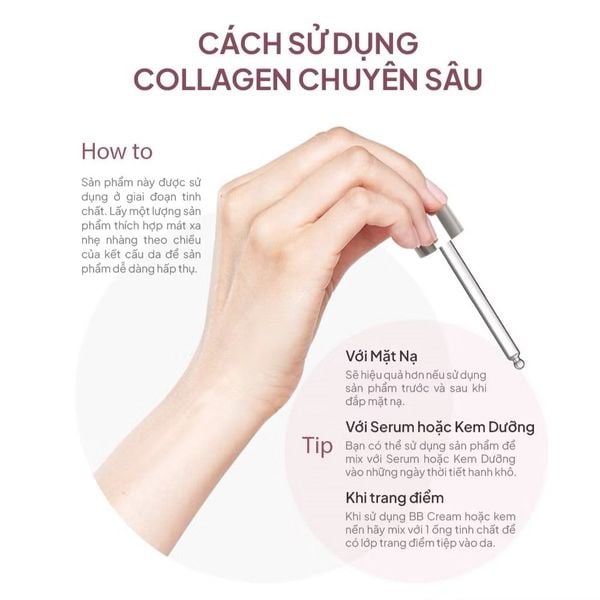 CÁCH SỬ DỤNG
COLLAGEN CHUYÊN SÂU

How to

Sản phẩm này được sử dụng ở giai đoạn tinh chất. Lấy một lượng sản phẩm thích hợp mát xa nhẹ nhàng theo chiều của kết cấu da để sản phẩm dễ dàng hấp thụ.

Tip

Với Mặt Nạ
Sẽ hiệu quả hơn nếu sử dụng sản phẩm trước và sau khi đắp mặt nạ.

Với Serum hoặc Kem Dưỡng
Bạn có thể sử dụng sản phẩm để mix với Serum hoặc Kem Dưỡng vào những ngày thời tiết hanh khô.

Khi trang điểm
Khi sử dụng BB Cream hoặc kem nền hãy mix với 1 ống tinh chất để có lớp trang điểm tiệp vào da.