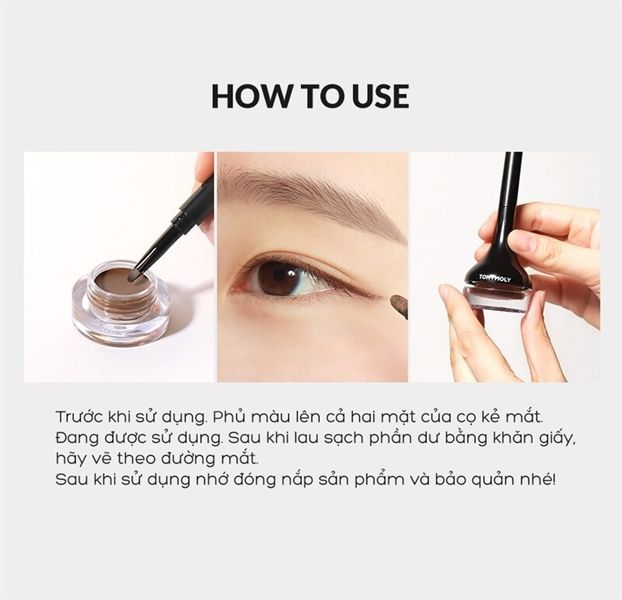 HOW TO USE

TONYMOLY

Trước khi sử dụng. Phủ màu lên cả hai mặt của cọ kẻ mắt.
Đang được sử dụng. Sau khi lau sạch phần dư bằng khăn giấy, hãy vẽ theo đường mắt.
Sau khi sử dụng nhớ đóng nắp sản phẩm và bảo quản nhé!