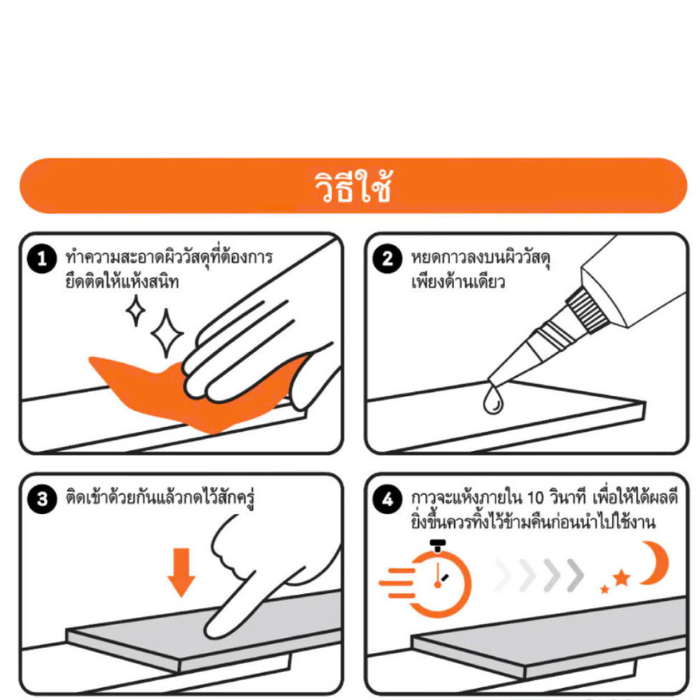 วิธีใช้

1 ทำความสะอาดผิววัสดุที่ต้องการยึดติดให้แห้งสนิท

2 หยดกาวลงบนผิววัสดุเพียงด้านเดียว

3 ติดเข้าด้วยกันแล้วกดไว้สักครู่

4 กาวจะแห้งภายใน 10 วินาที เพื่อให้ได้ผลดียิ่งขึ้นควรทิ้งไว้ข้ามคืนก่อนนำไปใช้งาน