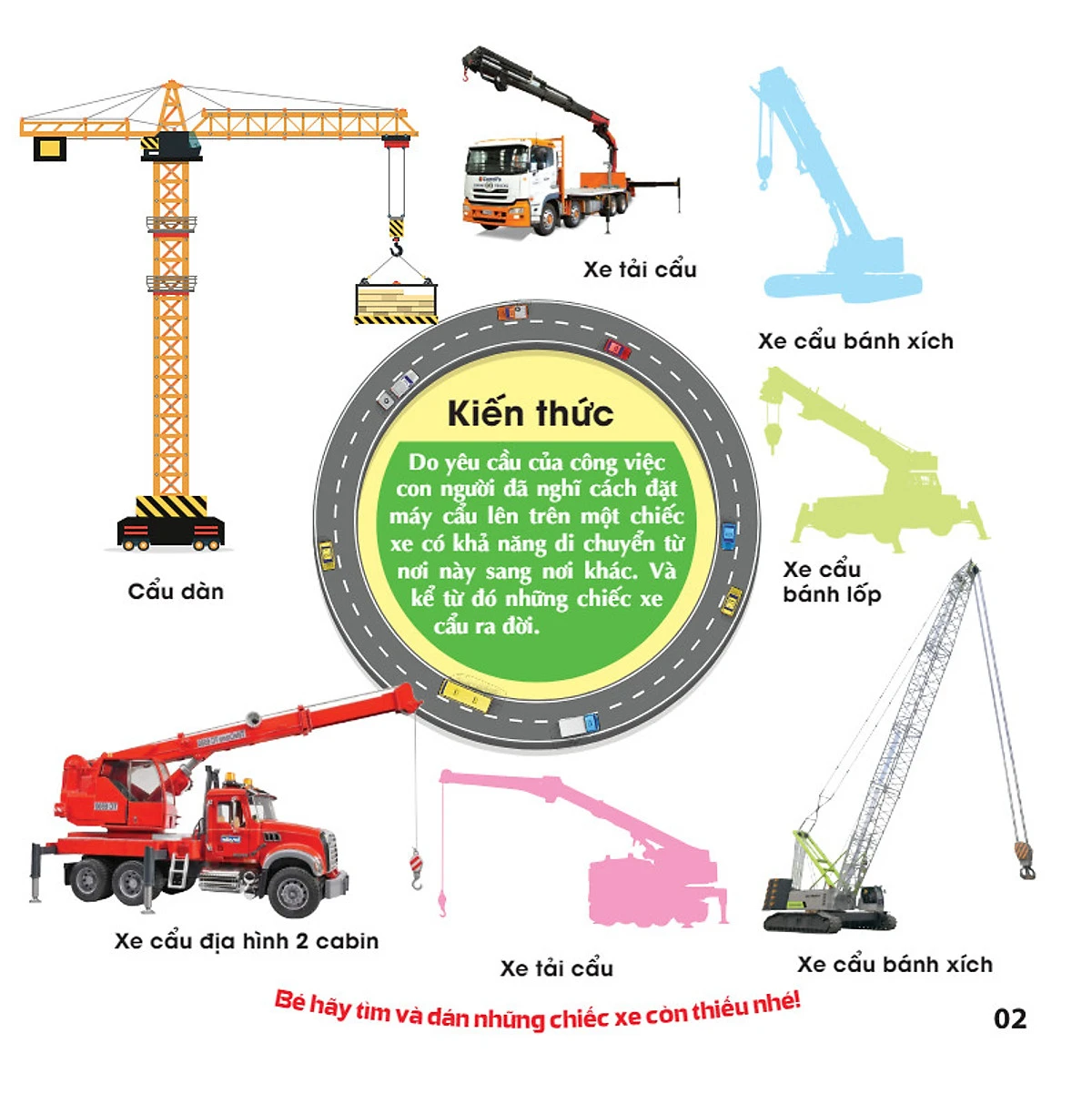 Xe tải cẩu

Xe cẩu bánh xích

Kiến thức

Do yêu cầu của công việc con người đã nghĩ cách đặt máy cẩu lên trên một chiếc xe có khả năng di chuyển từ nơi này sang nơi khác. Và kể từ đó những chiếc xe cẩu ra đời.

Cẩu dàn

Xe cẩu bánh lốp

Xe cẩu địa hình 2 cabin

Xe tải cẩu

Xe cẩu bánh xích

Bé hãy tìm và dán những chiếc xe còn thiếu nhé!

02