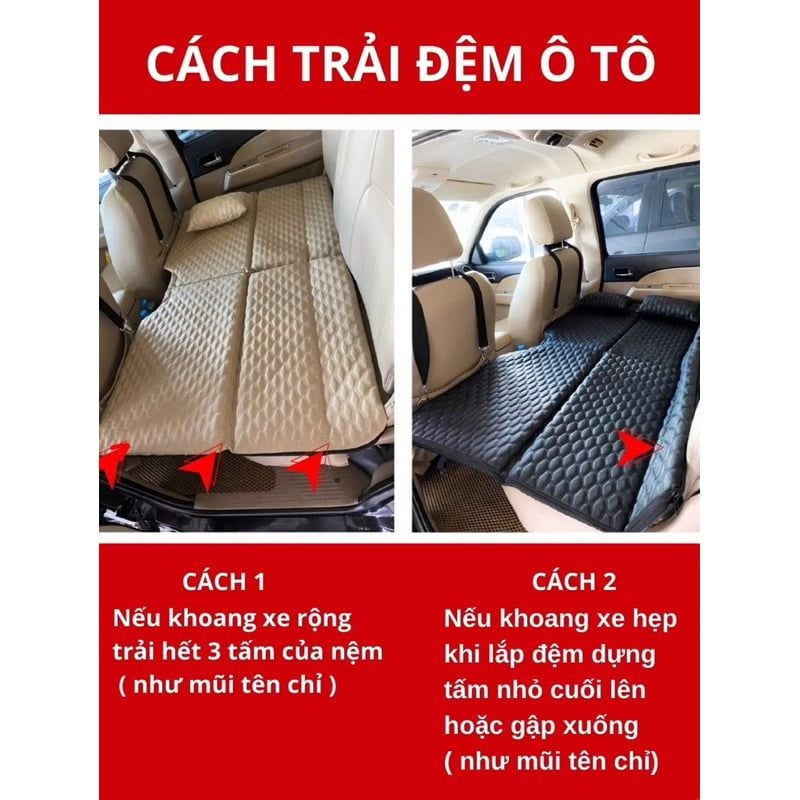 CÁCH TRẢI ĐỆM Ô TÔ

CÁCH 1
Nếu khoang xe rộng trải hết 3 tấm của nệm ( như mũi tên chỉ )

CÁCH 2
Nếu khoang xe hẹp khi lắp đệm dựng tấm nhỏ cuối lên hoặc gập xuống ( như mũi tên chỉ)