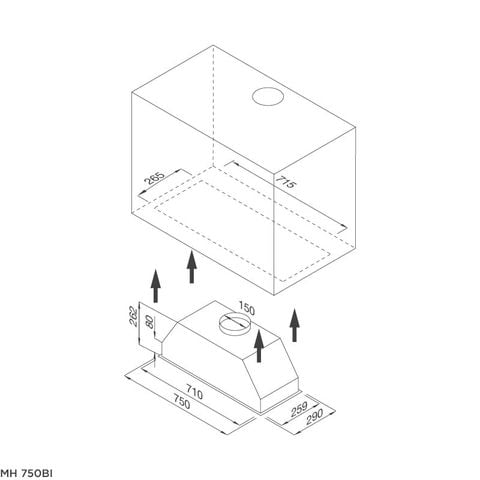 265
715
150
262
80
710
750
259
290
MH 750BI