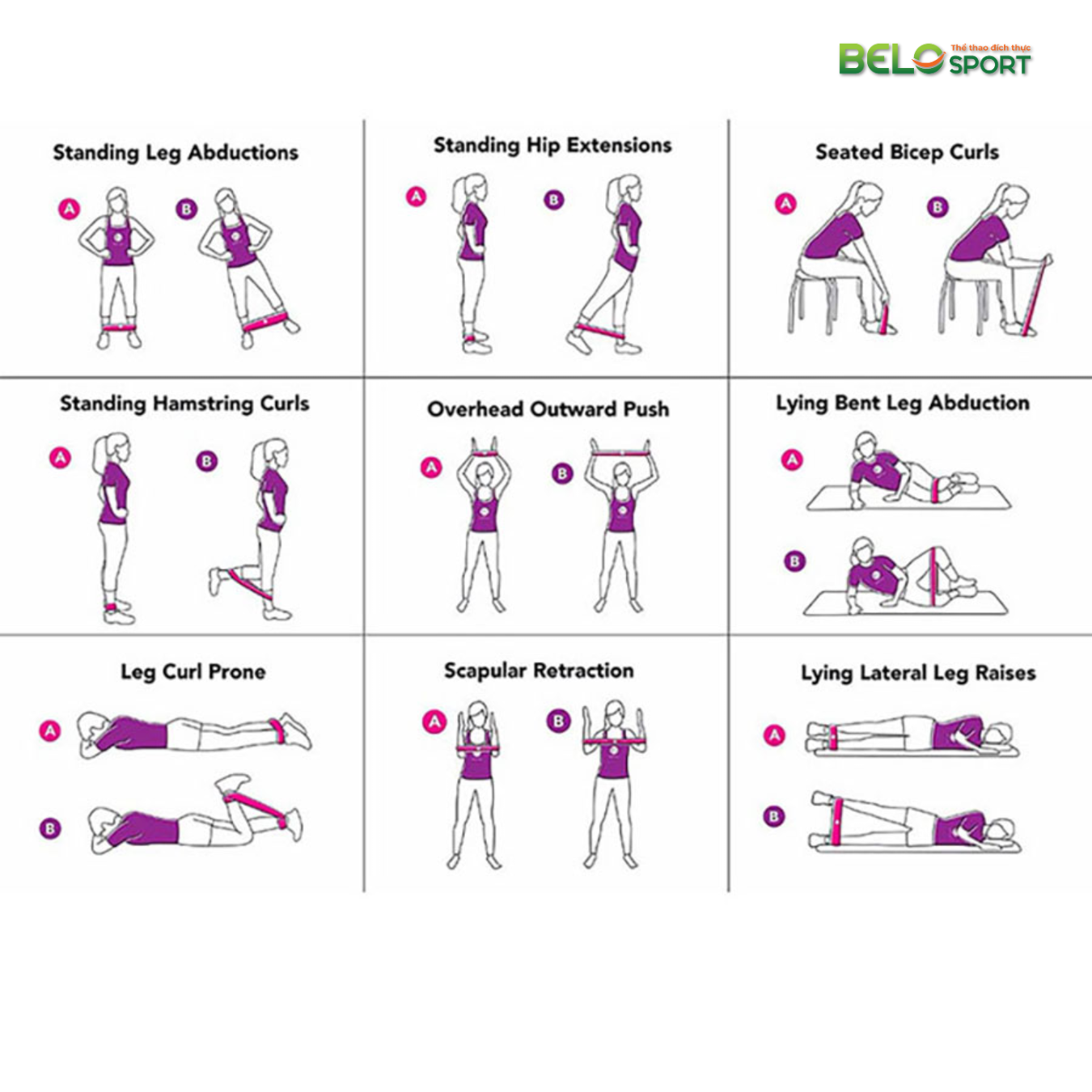 BELO Thể thao đích thực SPORT

Standing Leg Abductions
A B

Standing Hip Extensions
A B

Seated Bicep Curls
A B

Standing Hamstring Curls
A B

Overhead Outward Push
A B

Lying Bent Leg Abduction
A
B

Leg Curl Prone
A
B

Scapular Retraction
A B

Lying Lateral Leg Raises
A
B