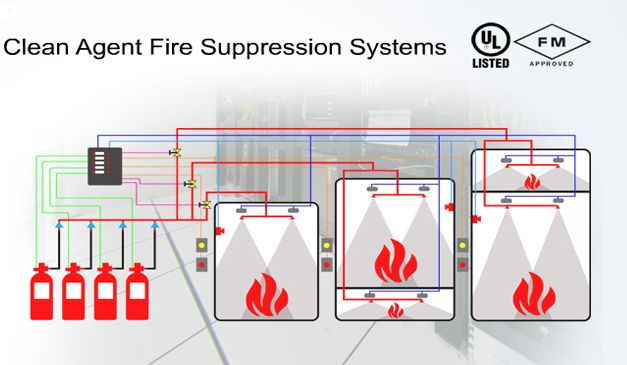 Clean Agent Fire Suppression Systems

UL LISTED

FM APPROVED