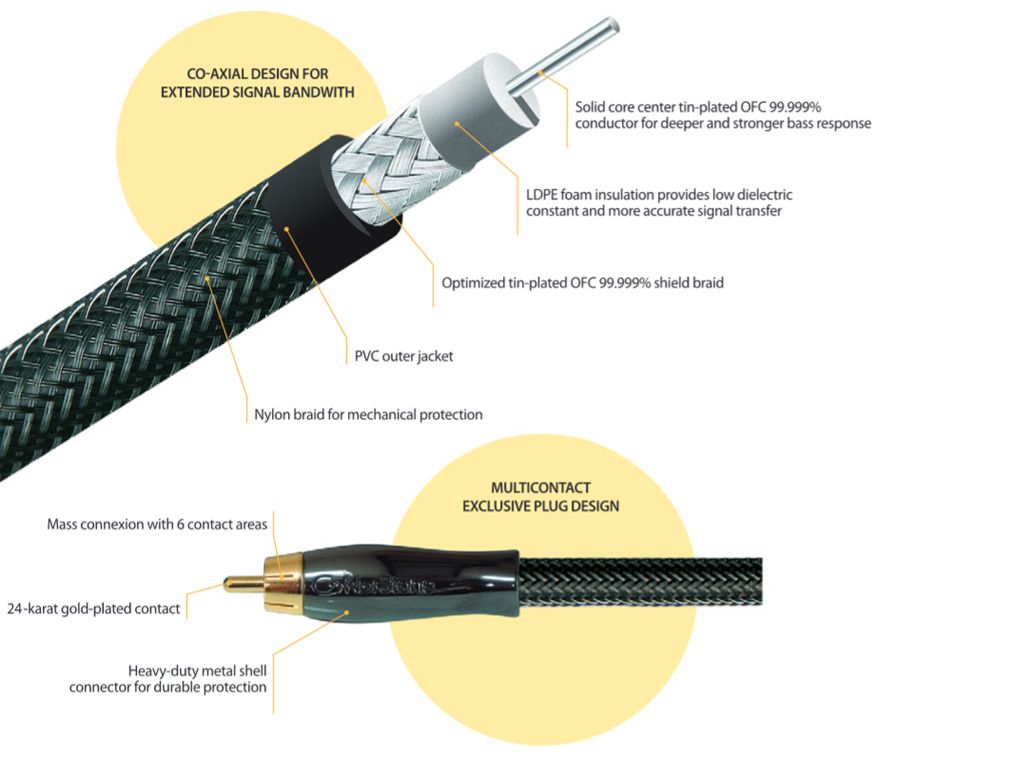 CO-AXIAL DESIGN FOR EXTENDED SIGNAL BANDWITH

Solid core center tin-plated OFC 99.999% conductor for deeper and stronger bass response

LDPE foam insulation provides low dielectric constant and more accurate signal transfer

Optimized tin-plated OFC 99.999% shield braid

PVC outer jacket

Nylon braid for mechanical protection

MULTICONTACT EXCLUSIVE PLUG DESIGN

Mass connexion with 6 contact areas

24-karat gold-plated contact

Heavy-duty metal shell connector for durable protection

NorStone