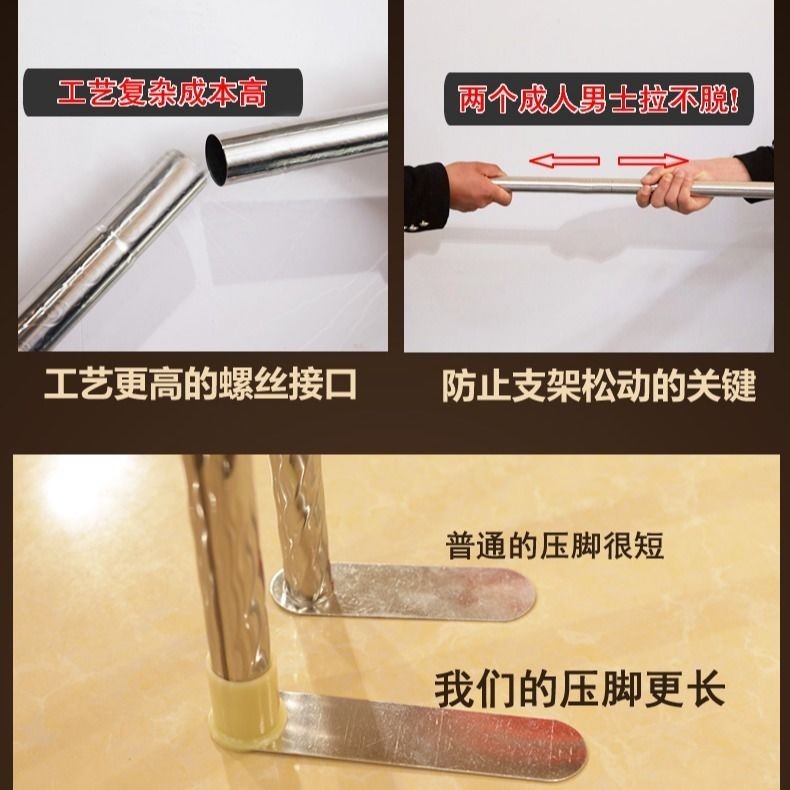 工艺复杂成本高

两个成人男士拉不脱!

工艺更高的螺丝接口

防止支架松动的关键

普通的压脚很短

我们的压脚更长