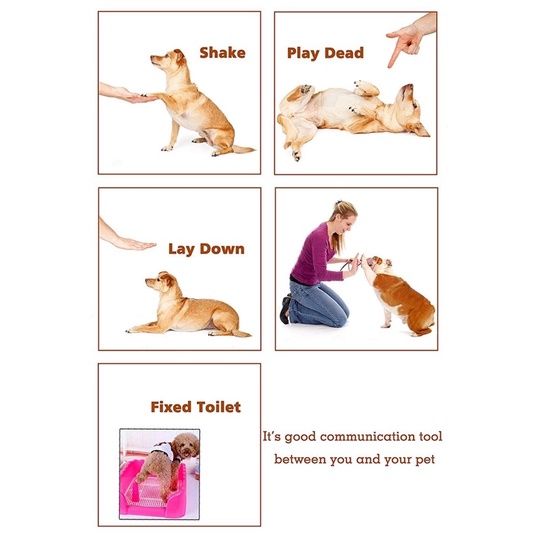 Shake

Play Dead

Lay Down

Fixed Toilet

It's good communication tool between you and your pet