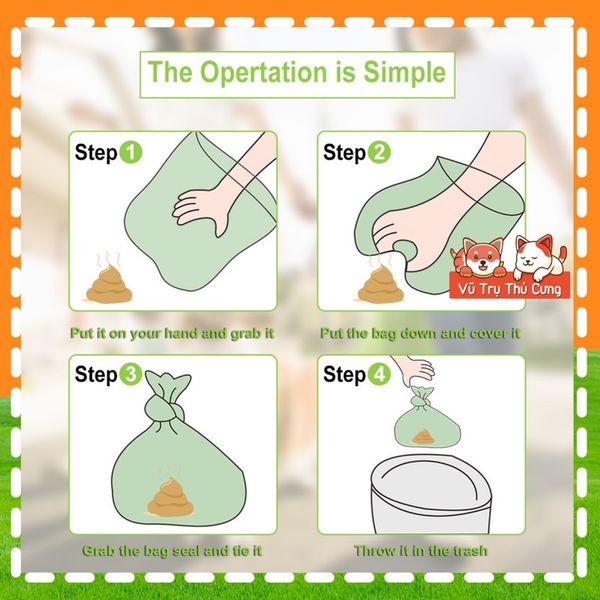 The Opertation is Simple

Step 1

Put it on your hand and grab it

Step 2

Vũ Trụ Thú Cưng

Put the bag down and cover it

Step 3

Grab the bag seal and tie it

Step 4

Throw it in the trash