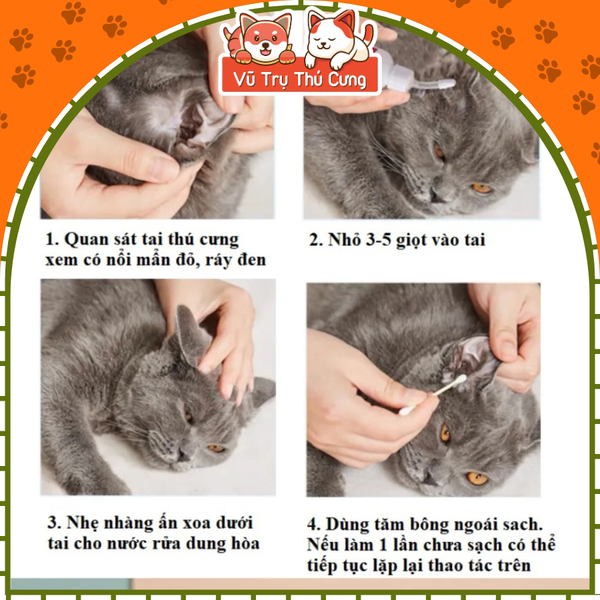 Vũ Trụ Thú Cưng

1. Quan sát tai thú cưng xem có nổi mẩn đỏ, ráy đen

2. Nhỏ 3-5 giọt vào tai

3. Nhẹ nhàng ấn xoa dưới tai cho nước rửa dung hòa

4. Dùng tăm bông ngoái sach. Nếu làm 1 lần chưa sạch có thể tiếp tục lặp lại thao tác trên