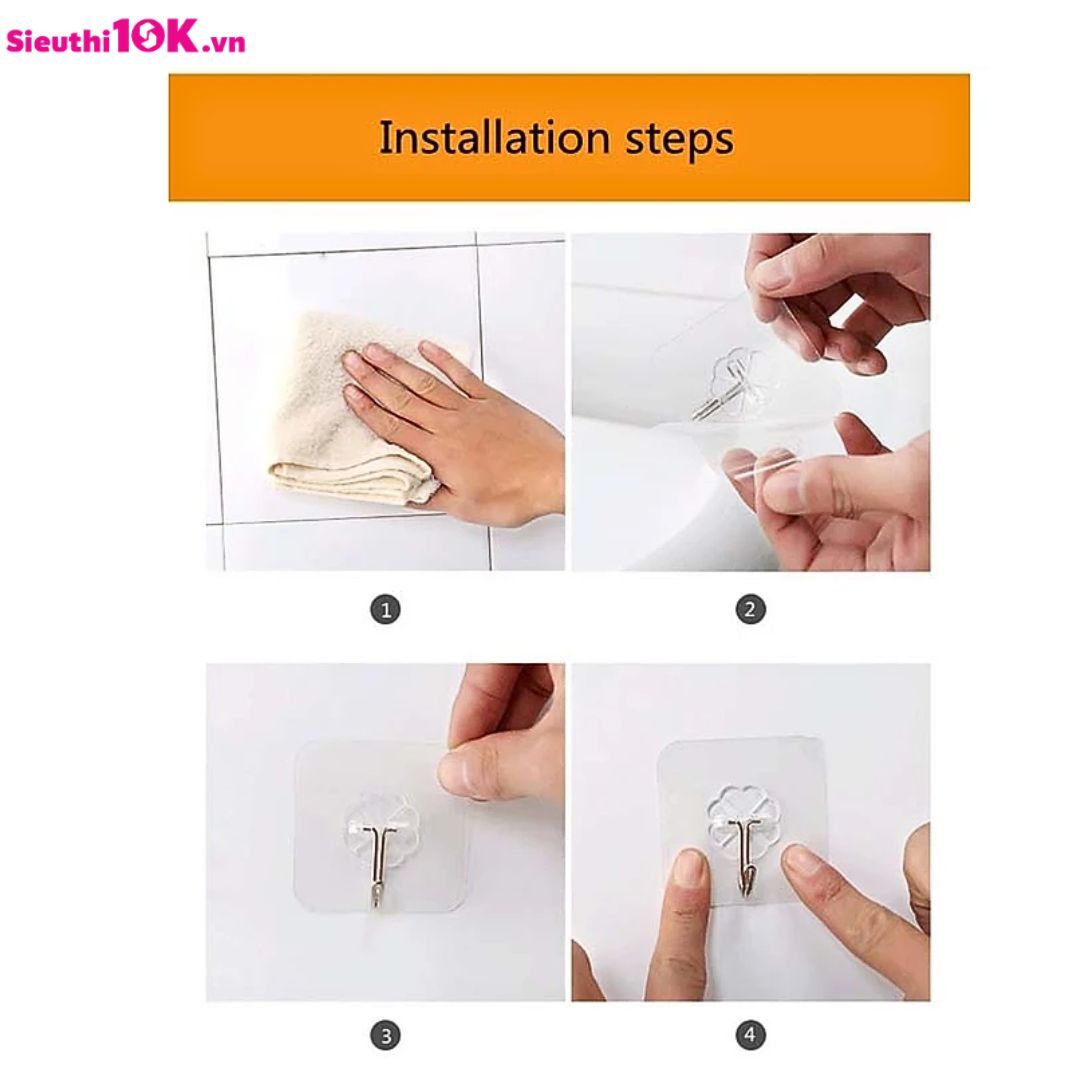 Sieuthi10K.vn

Installation steps

1

2

3

4