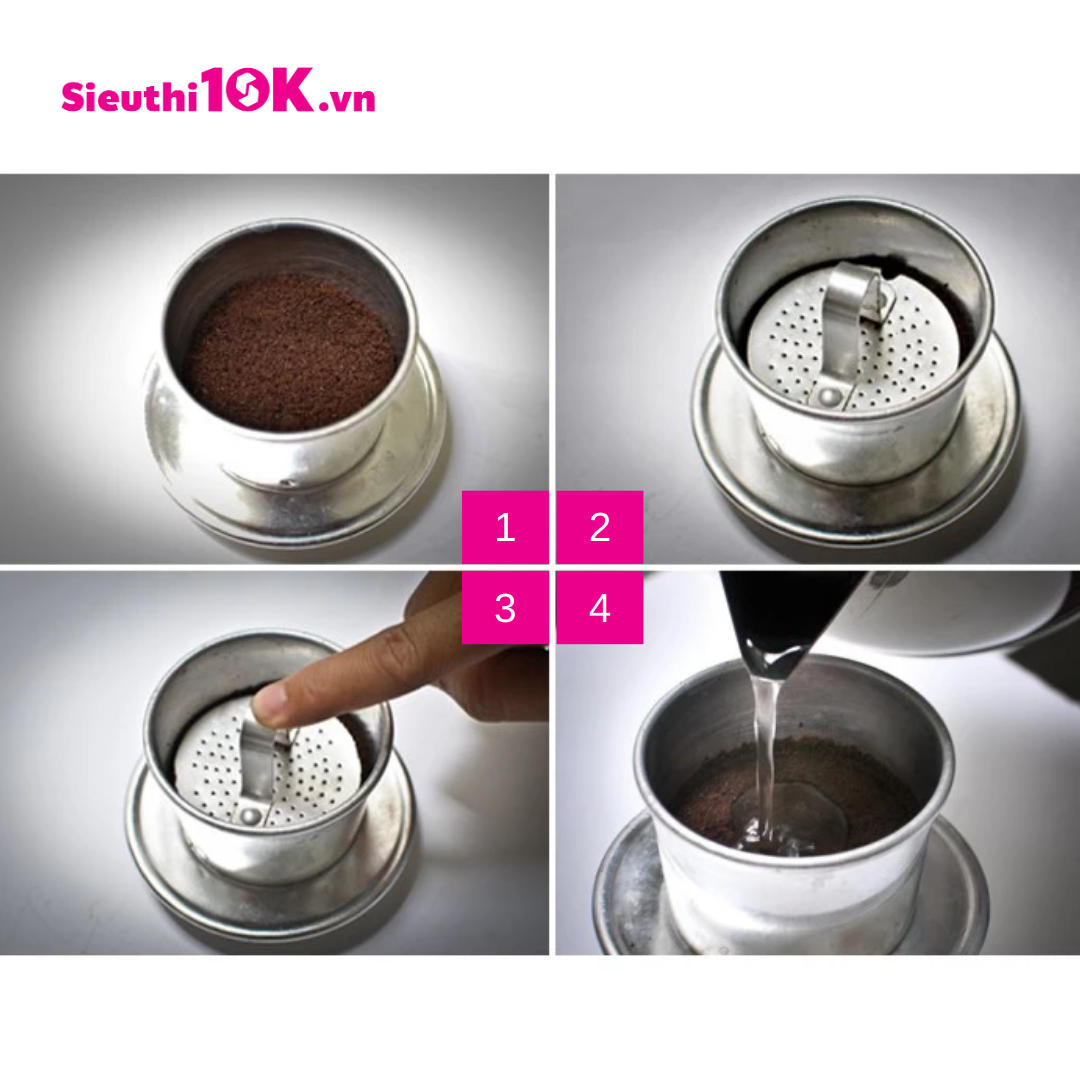 Sieuthi10K.vn

1
2
3
4