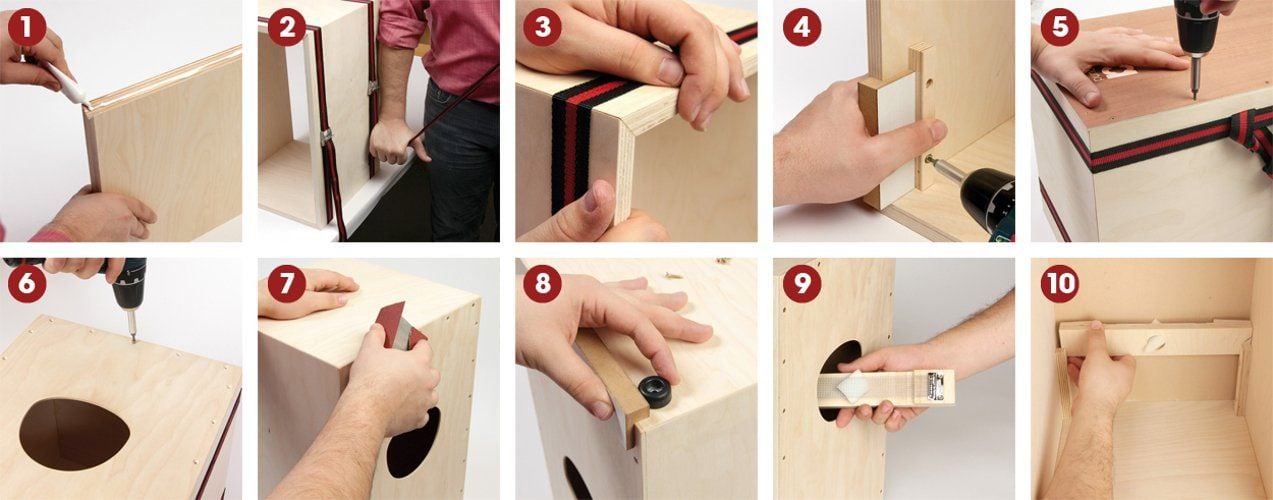 1
2
3
4
5
6
7
8
9
10