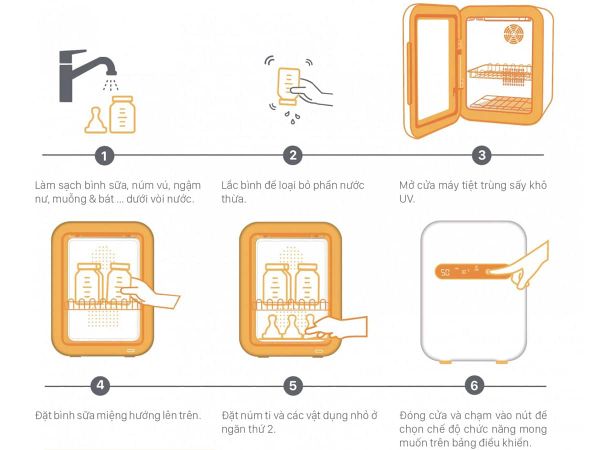 1

Làm sạch bình sữa, núm vú, ngậm nư, muỗng & bát ... dưới vòi nước.

2

Lắc bình để loại bỏ phần nước thừa.

3

Mở cửa máy tiệt trùng sấy khô UV.

50

4

Đặt bình sữa miệng hướng lên trên.

5

Đặt núm ti và các vật dụng nhỏ ở ngăn thứ 2.

6

Đóng cửa và chạm vào nút để chọn chế độ chức năng mong muốn trên bảng điều khiển.