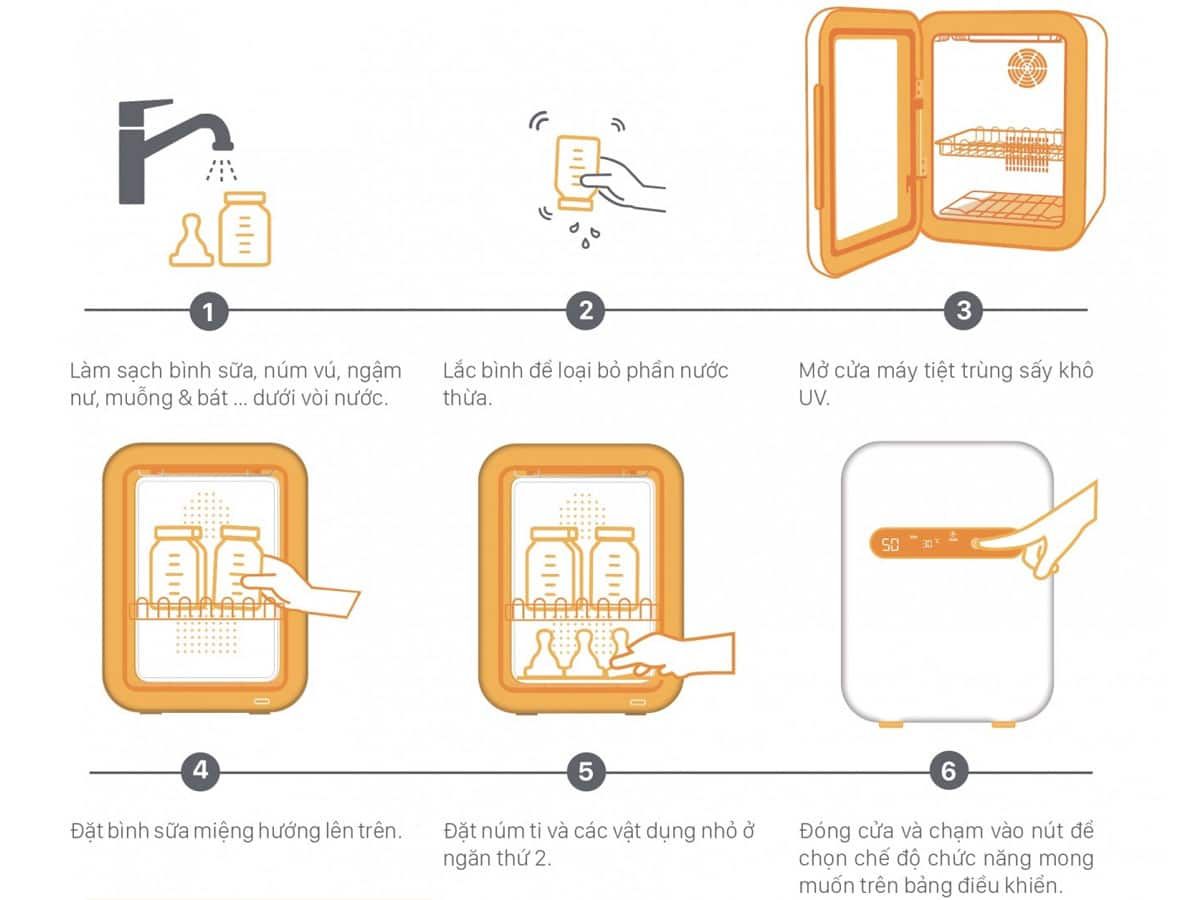 1

Làm sạch bình sữa, núm vú, ngậm nư, muỗng & bát ... dưới vòi nước.

2

Lắc bình để loại bỏ phần nước thừa.

3

Mở cửa máy tiệt trùng sấy khô UV.

50 30

4

Đặt bình sữa miệng hướng lên trên.

5

Đặt núm ti và các vật dụng nhỏ ở ngăn thứ 2.

6

Đóng cửa và chạm vào nút để chọn chế độ chức năng mong muốn trên bảng điều khiển.