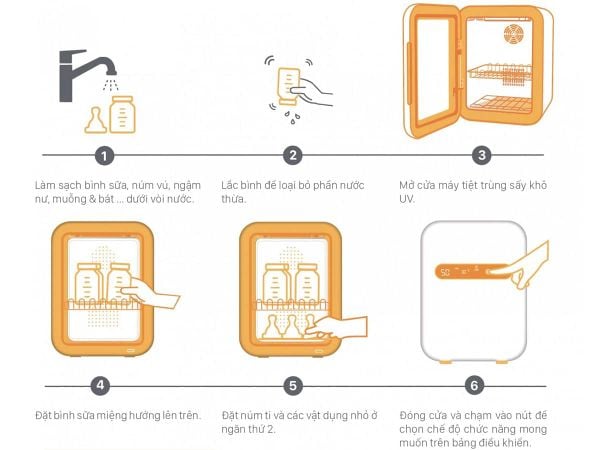 1

Làm sạch bình sữa, núm vú, ngậm nư, muỗng & bát ... dưới vòi nước.

2

Lắc bình để loại bỏ phần nước thừa.

3

Mở cửa máy tiệt trùng sấy khô UV.

50

4

Đặt bình sữa miệng hướng lên trên.

5

Đặt núm ti và các vật dụng nhỏ ở ngăn thứ 2.

6

Đóng cửa và chạm vào nút để chọn chế độ chức năng mong muốn trên bảng điều khiển.