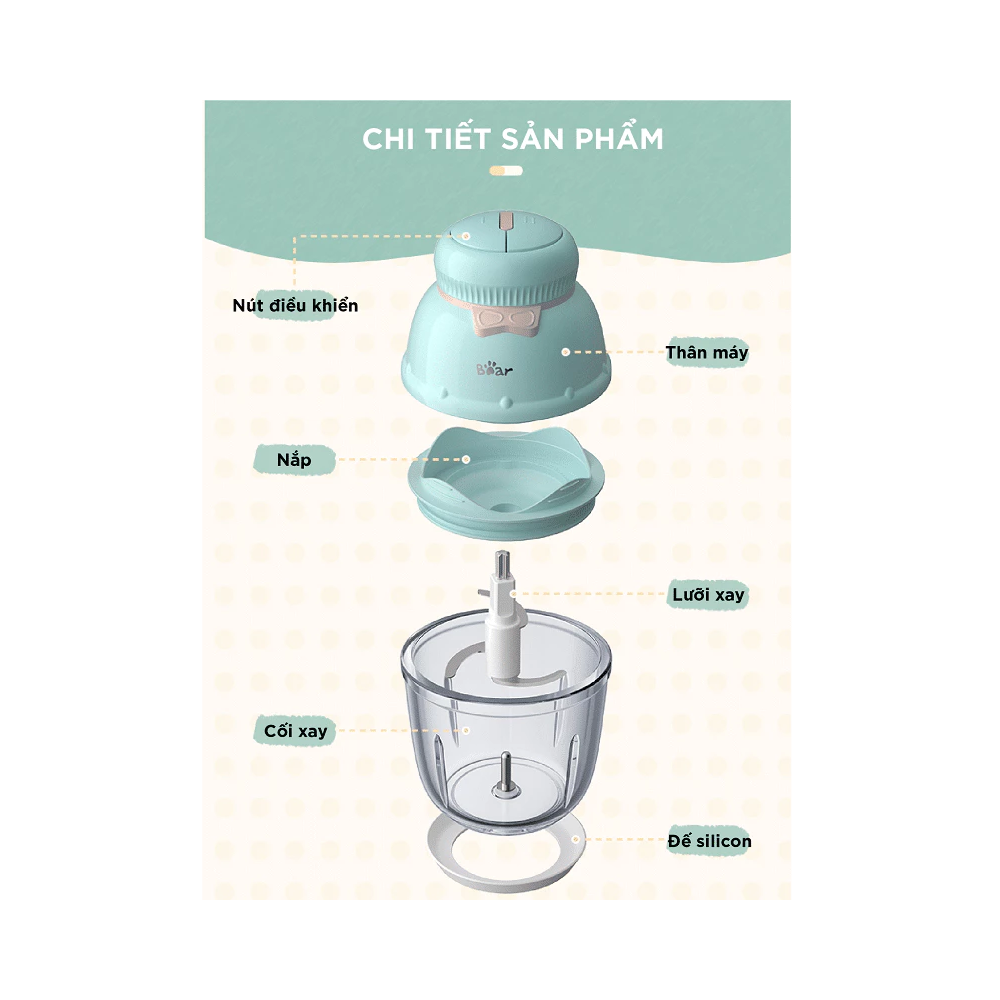 CHI TIẾT SẢN PHẨM

Nút điều khiển

Thân máy

Bear

Nắp

Lưỡi xay

Cối xay

Đế silicon