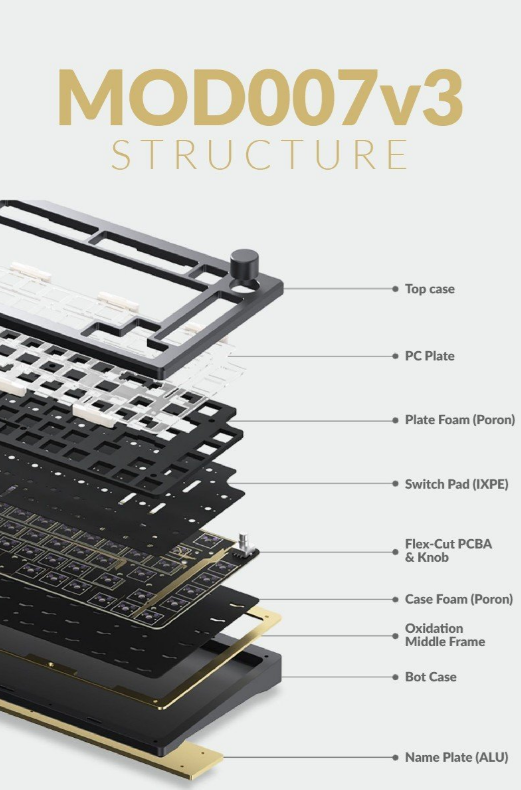 MOD007v3
STRUCTURE

Top case

PC Plate

Plate Foam (Poron)

Switch Pad (IXPE)

Flex-Cut PCBA & Knob

Case Foam (Poron)

Oxidation Middle Frame

Bot Case

Name Plate (ALU)