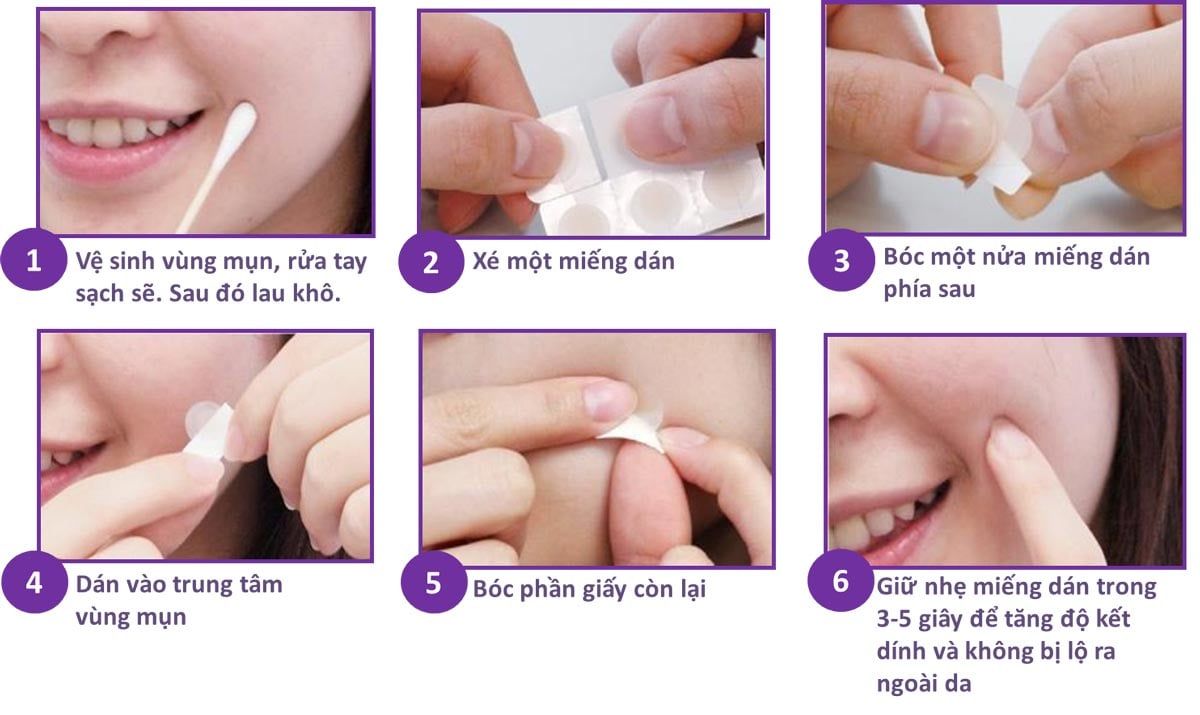 1 Vệ sinh vùng mụn, rửa tay sạch sẽ. Sau đó lau khô.

2 Xé một miếng dán

3 Bóc một nửa miếng dán phía sau

4 Dán vào trung tâm vùng mụn

5 Bóc phần giấy còn lại

6 Giữ nhẹ miếng dán trong 3-5 giây để tăng độ kết dính và không bị lộ ra ngoài da