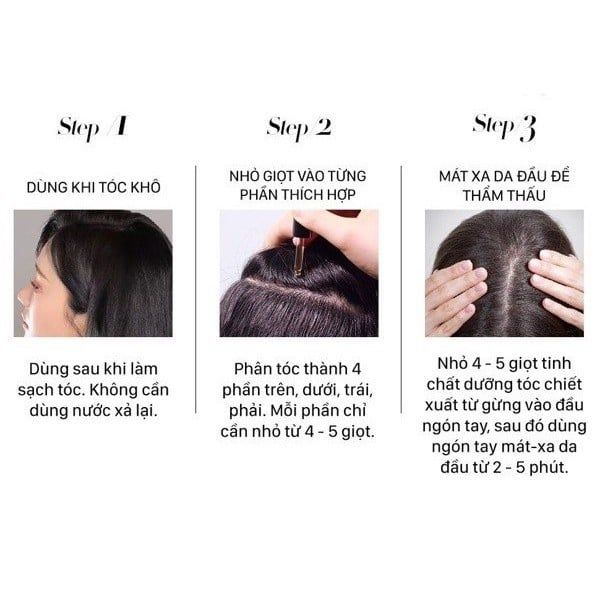 Step 1

DÙNG KHI TÓC KHÔ

Dùng sau khi làm sạch tóc. Không cần dùng nước xả lại.

Step 2

NHỎ GIỌT VÀO TỪNG PHẦN THÍCH HỢP

Phân tóc thành 4 phần trên, dưới, trái, phải. Mỗi phần chỉ cần nhỏ từ 4 - 5 giọt.

Step 3

MÁT XA DA ĐẦU ĐỂ THẨM THẤU

Nhỏ 4 - 5 giọt tinh chất dưỡng tóc chiết xuất từ gừng vào đầu ngón tay, sau đó dùng ngón tay mát-xa da đầu từ 2 - 5 phút.