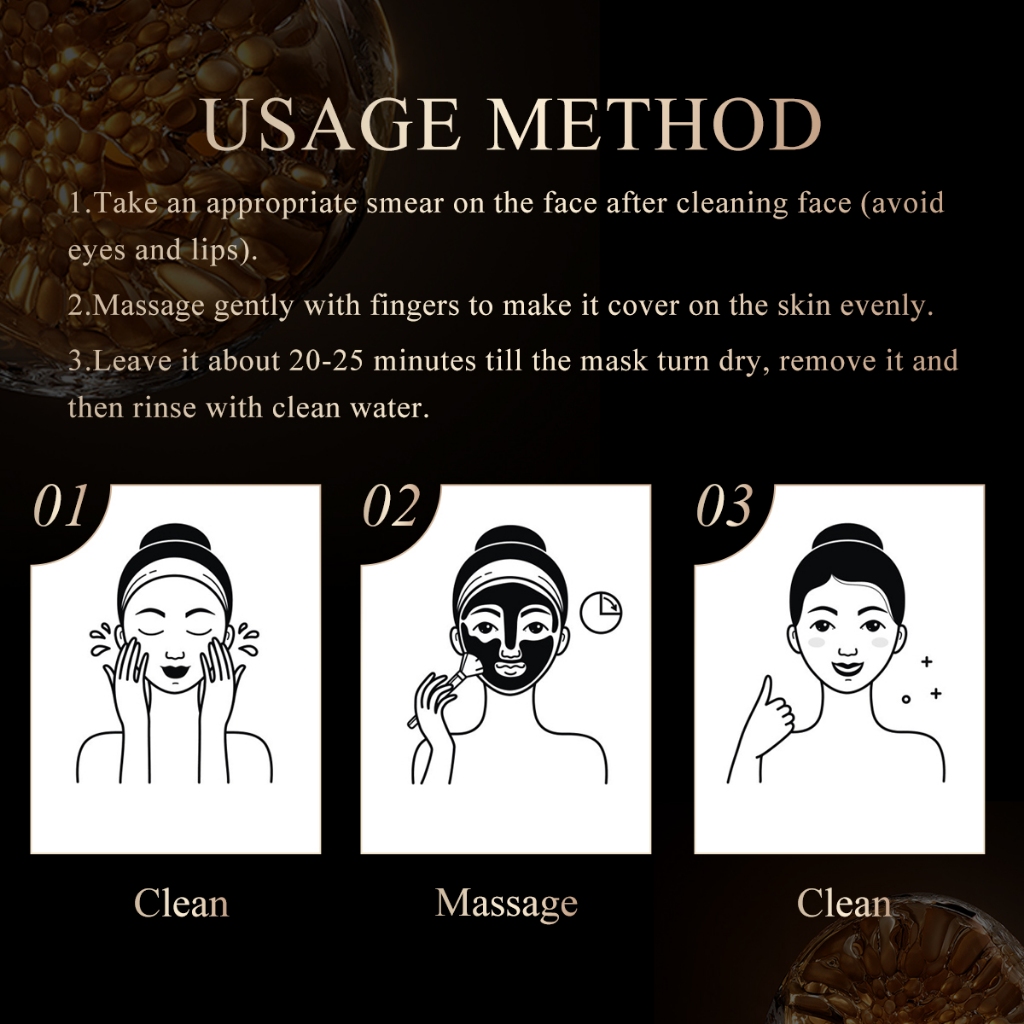 USAGE METHOD

1.Take an appropriate smear on the face after cleaning face (avoid eyes and lips).

2.Massage gently with fingers to make it cover on the skin evenly.

3.Leave it about 20-25 minutes till the mask turn dry, remove it and then rinse with clean water.

01

Clean

02

Massage

03

Clean