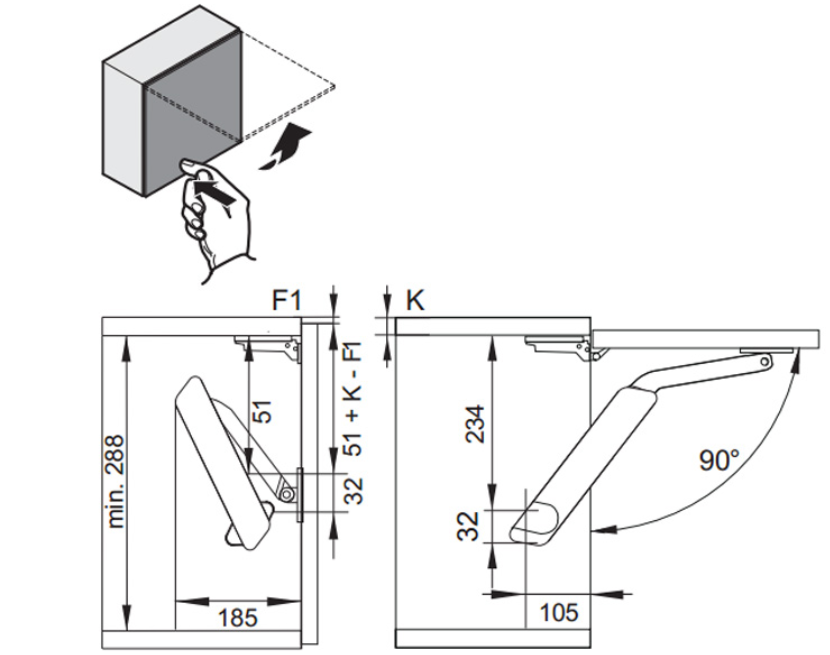 F1
K
min. 288
51
51 + K - F1
32
185
234
32
90°
105