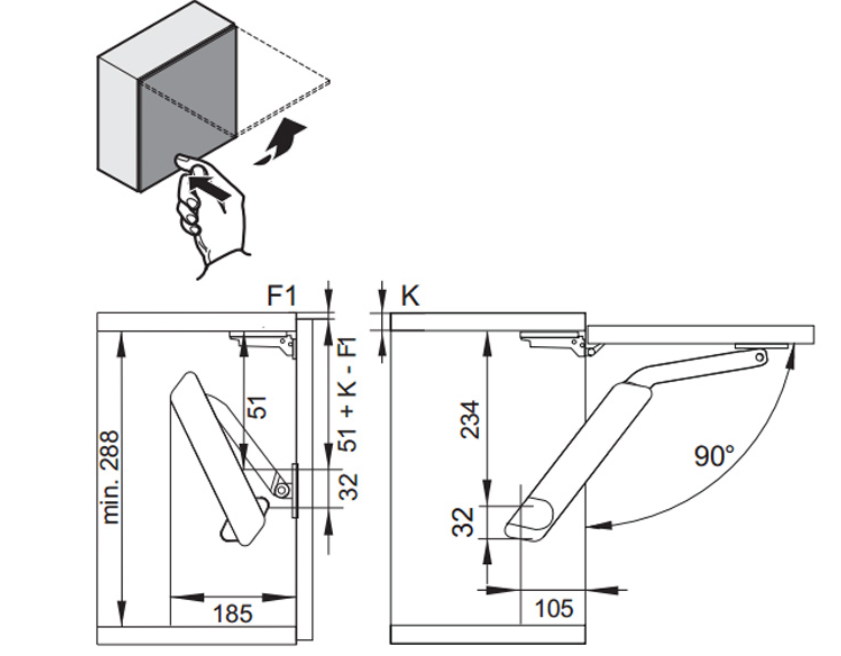 F1
K
min. 288
51
51 + K - F1
32
185
234
32
90°
105