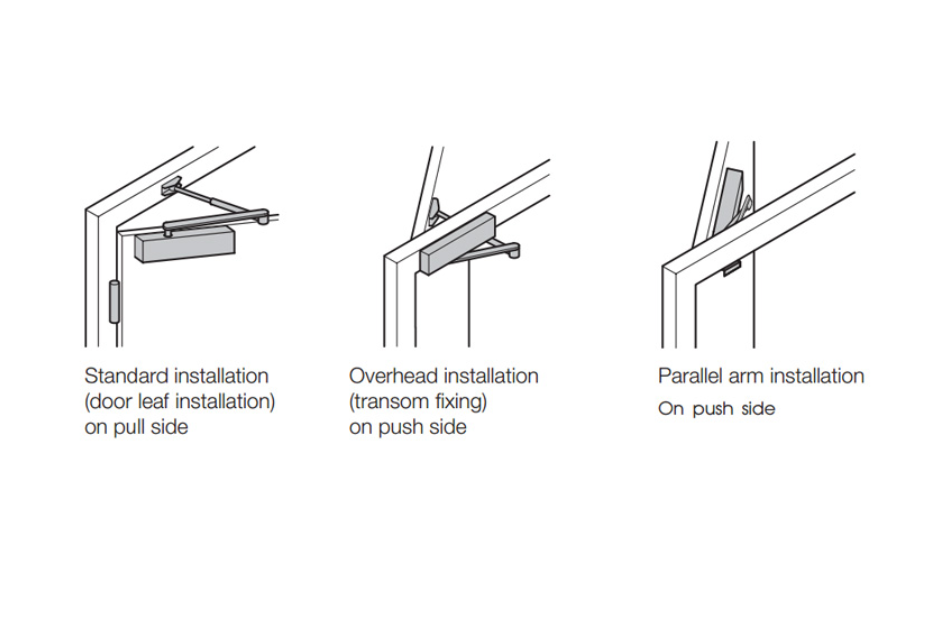 Standard installation (door leaf installation) on pull side

Overhead installation (transom fixing) on push side

Parallel arm installation
On push side