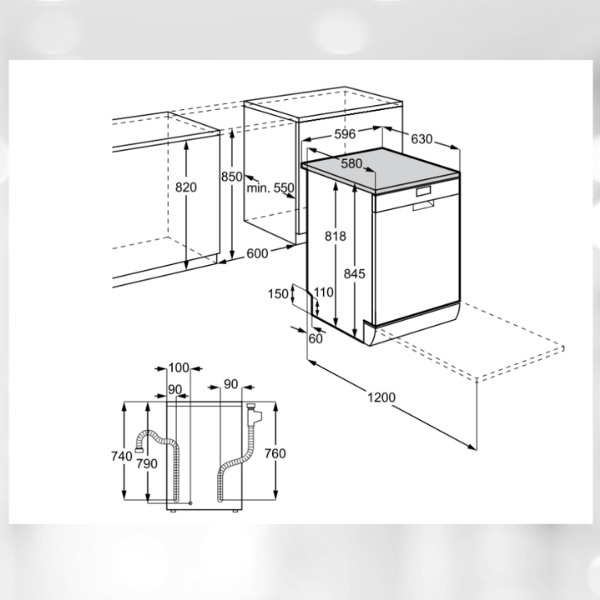 596
630
580
820
850
min. 550
818
845
600
150
110
60
1200
100
90
90
740
790
760