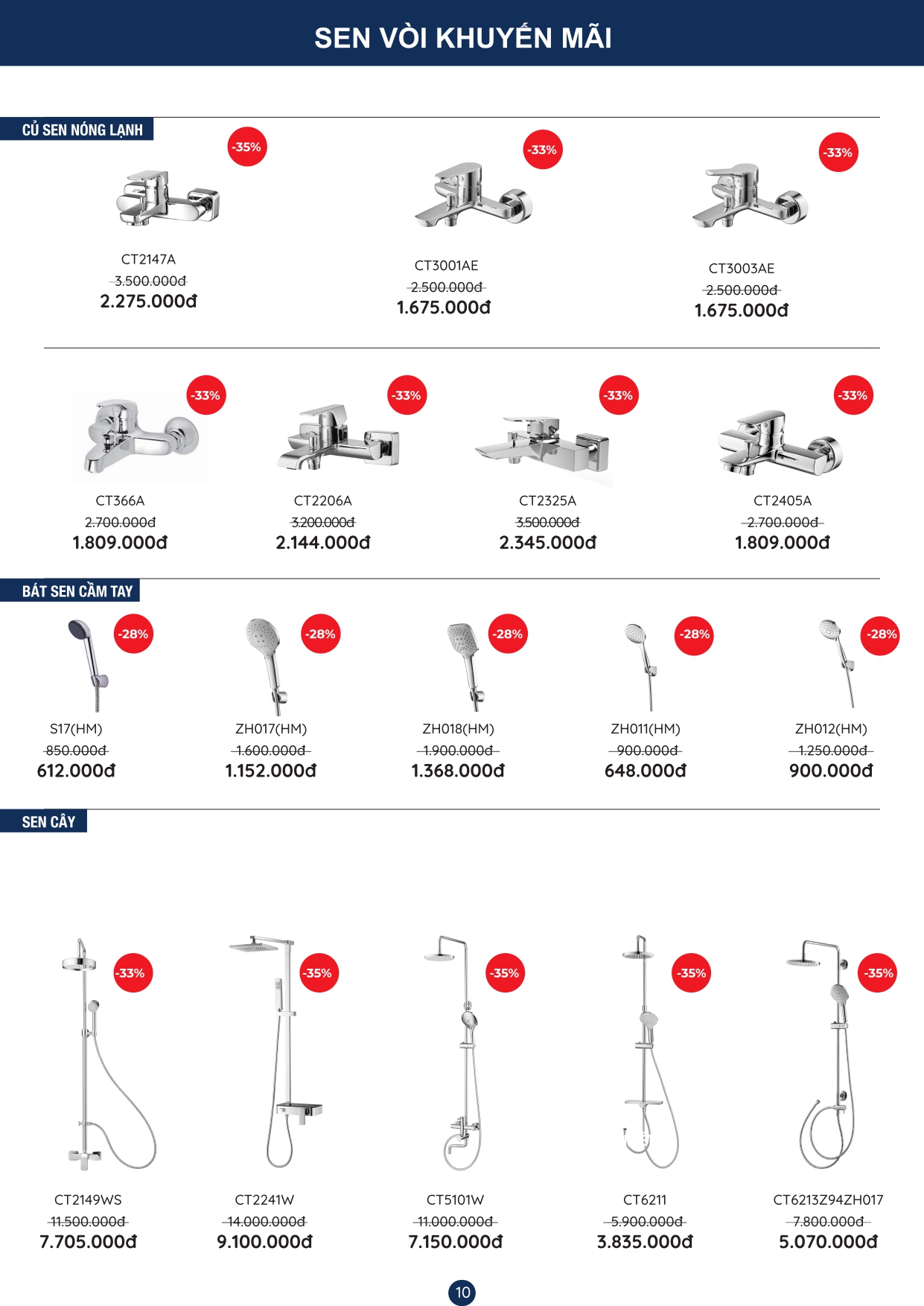 SEN VÒI KHUYẾN MÃI

CỦ SEN NÓNG LẠNH

-35%
CT2147A
3.500.000đ
2.275.000đ

-33%
CT3001AE
2.500.000đ
1.675.000đ

-33%
CT3003AE
2.500.000đ
1.675.000đ

-33%
CT366A
2.700.000đ
1.809.000đ

-33%
CT2206A
3.200.000đ
2.144.000đ

-33%
CT2325A
3.500.000đ
2.345.000đ

-33%
CT2405A
2.700.000đ
1.809.000đ

BÁT SEN CẦM TAY

-28%
S17(HM)
850.000đ
612.000đ

-28%
ZH017(HM)
1.600.000đ
1.152.000đ

-28%
ZH018(HM)
1.900.000đ
1.368.000đ

-28%
ZH011(HM)
900.000đ
648.000đ

-28%
ZH012(HM)
1.250.000đ
900.000đ

SEN CÂY

-33%
CT2149WS
11.500.000đ
7.705.000đ

-35%
CT2241W
14.000.000đ
9.100.000đ

-35%
CT5101W
11.000.000đ
7.150.000đ

-35%
CT6211
5.900.000đ
3.835.000đ

-35%
CT6213Z94ZH017
7.800.000đ
5.070.000đ

10