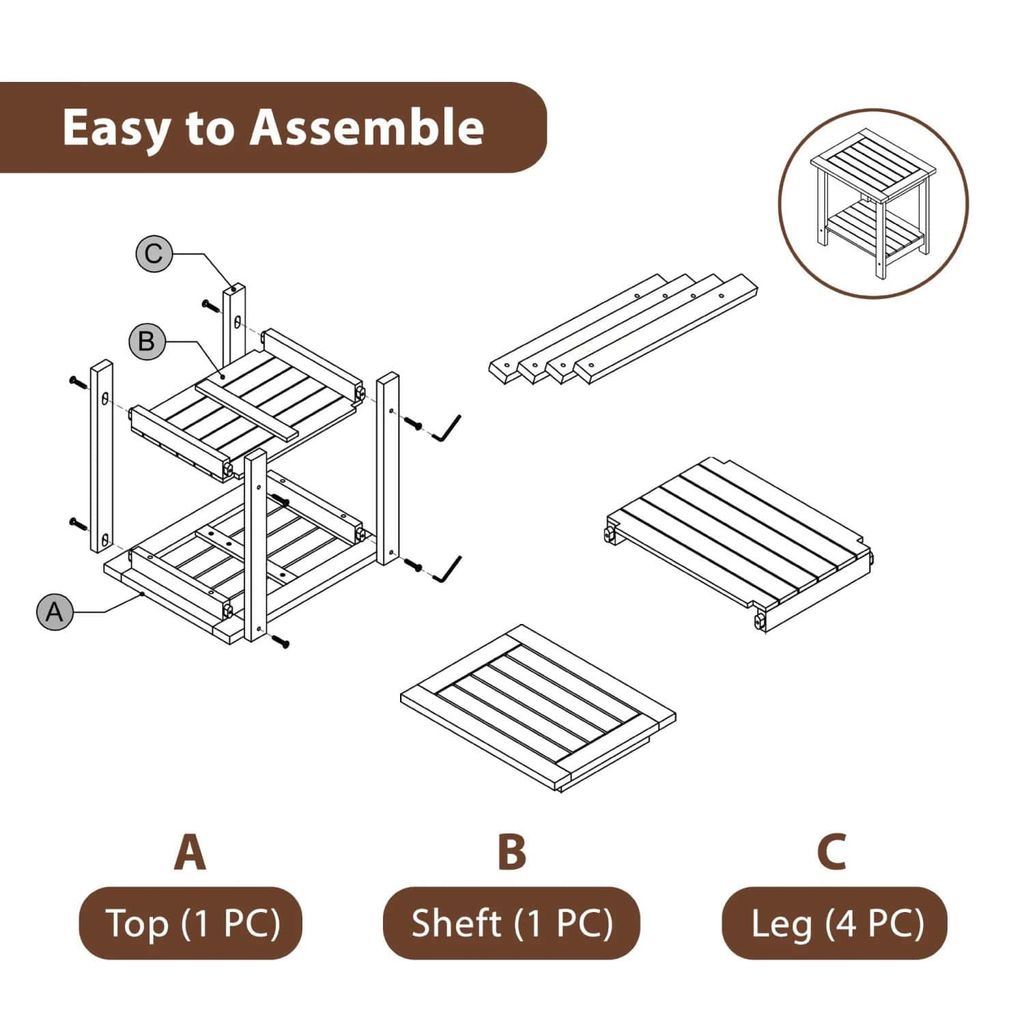 Easy to Assemble

C

B

A

A
Top (1 PC)

B
Sheft (1 PC)

C
Leg (4 PC)